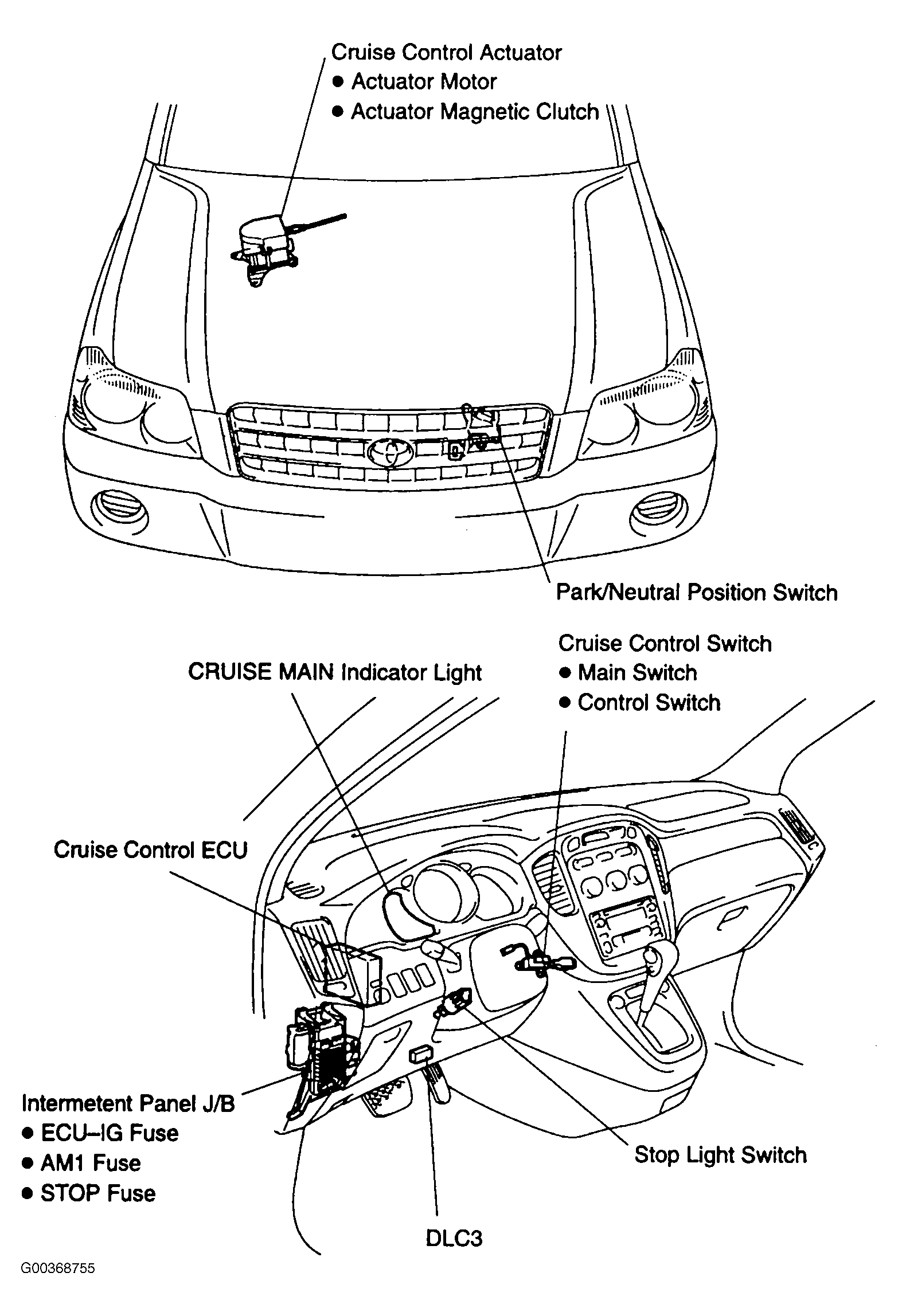 Cruise Control Actuator
● Actuator Motor
● Actuator Magnetic Clutch

Park/Neutral Position Switch

CRUISE MAIN Indicator Light

Cruise Control Switch
● Main Switch
● Control Switch

Cruise Control ECU

Intermetent Panel J/B
● ECU–IG Fuse
● AM1 Fuse
● STOP Fuse

Stop Light Switch

DLC3

G00368755