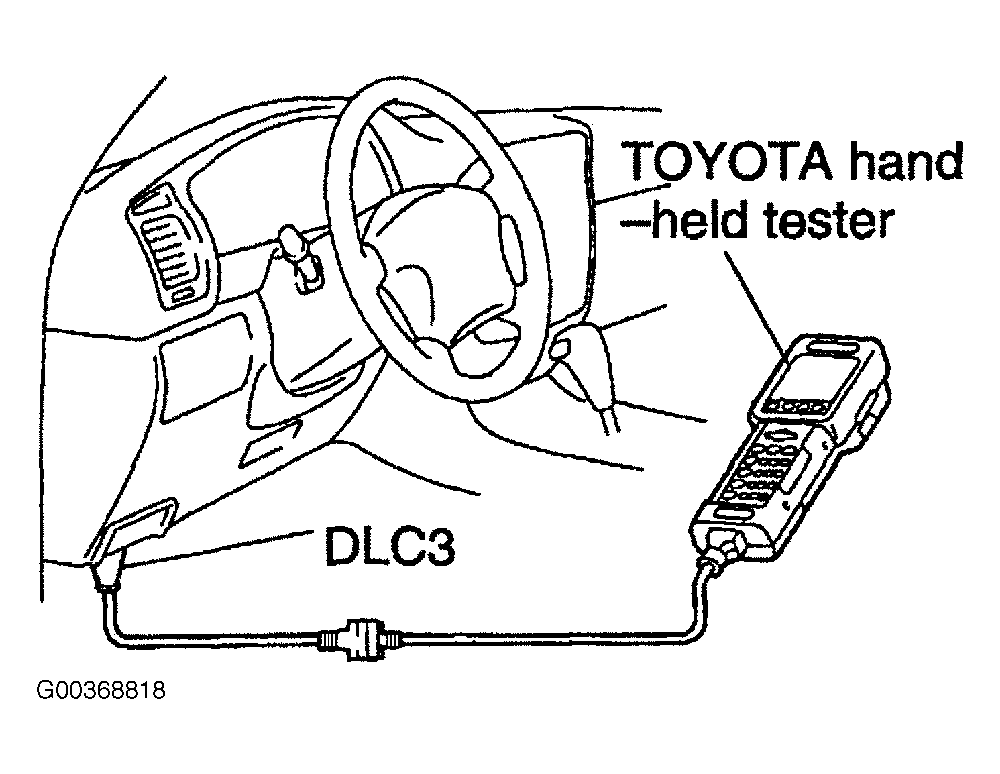 TOYOTA hand –held tester

DLC3

G00368818