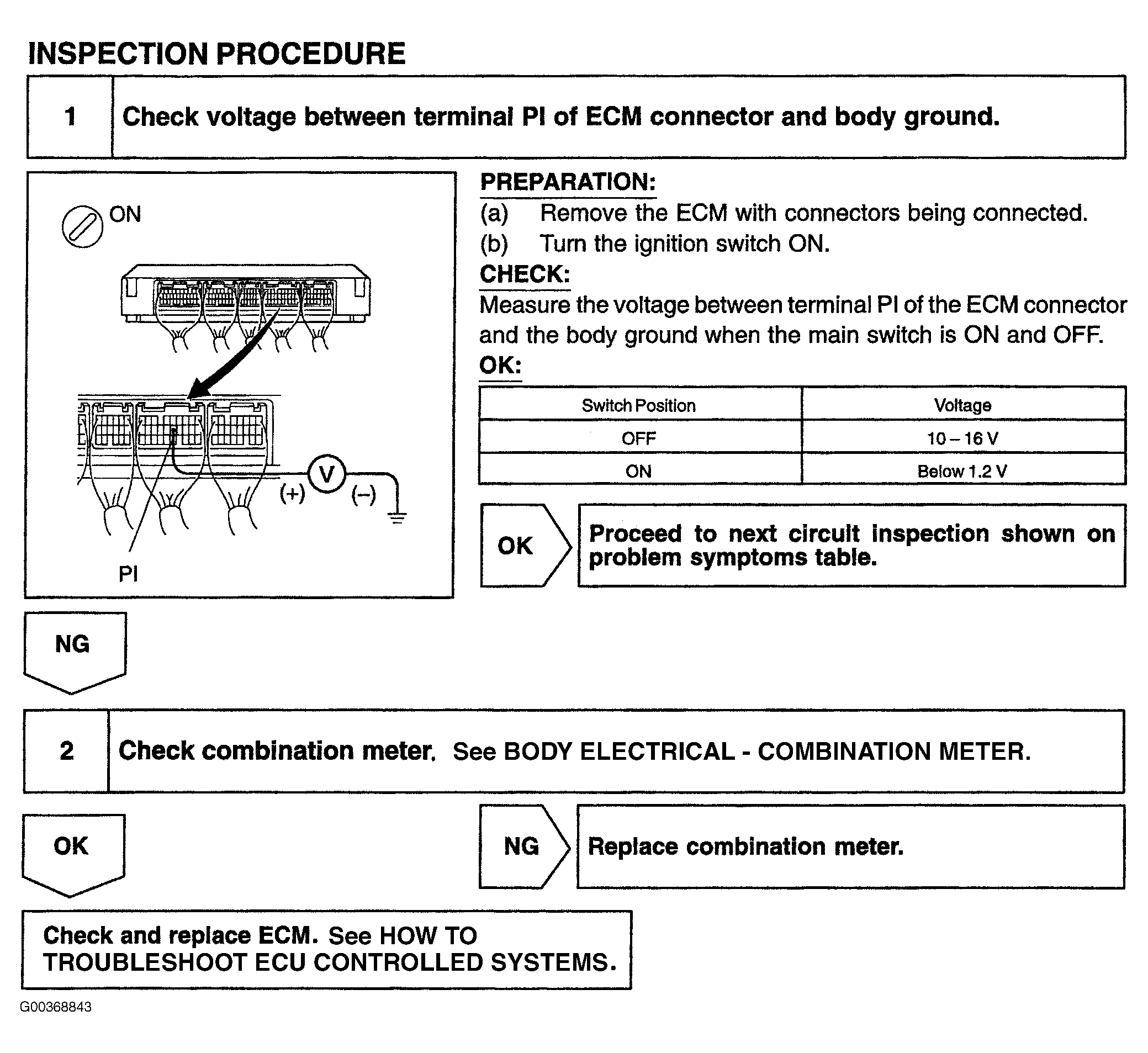 INSPECTION PROCEDURE

1 Check voltage between terminal PI of ECM connector and body ground.

ON

V

(+)

(–)

PI

PREPARATION:
(a) Remove the ECM with connectors being connected.
(b) Turn the ignition switch ON.

CHECK:
Measure the voltage between terminal PI of the ECM connector and the body ground when the main switch is ON and OFF.

OK:

| Switch Position | Voltage |
|---|---|
| OFF | 10 – 16 V |
| ON | Below 1.2 V |

OK Proceed to next circuit inspection shown on problem symptoms table.

NG

2 Check combination meter. See BODY ELECTRICAL - COMBINATION METER.

OK

NG Replace combination meter.

Check and replace ECM. See HOW TO TROUBLESHOOT ECU CONTROLLED SYSTEMS.

G00368843