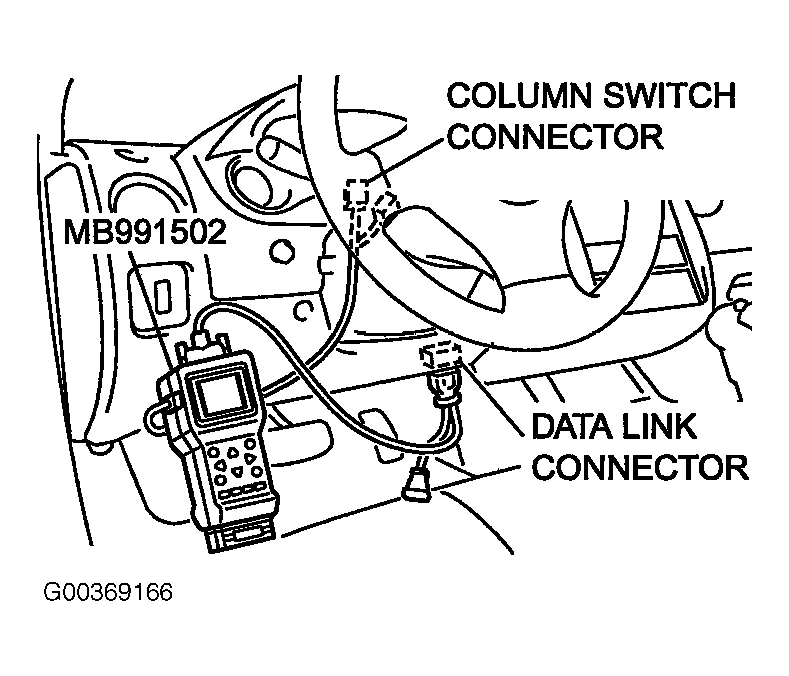 COLUMN SWITCH CONNECTOR

MB991502

DATA LINK CONNECTOR

G00369166