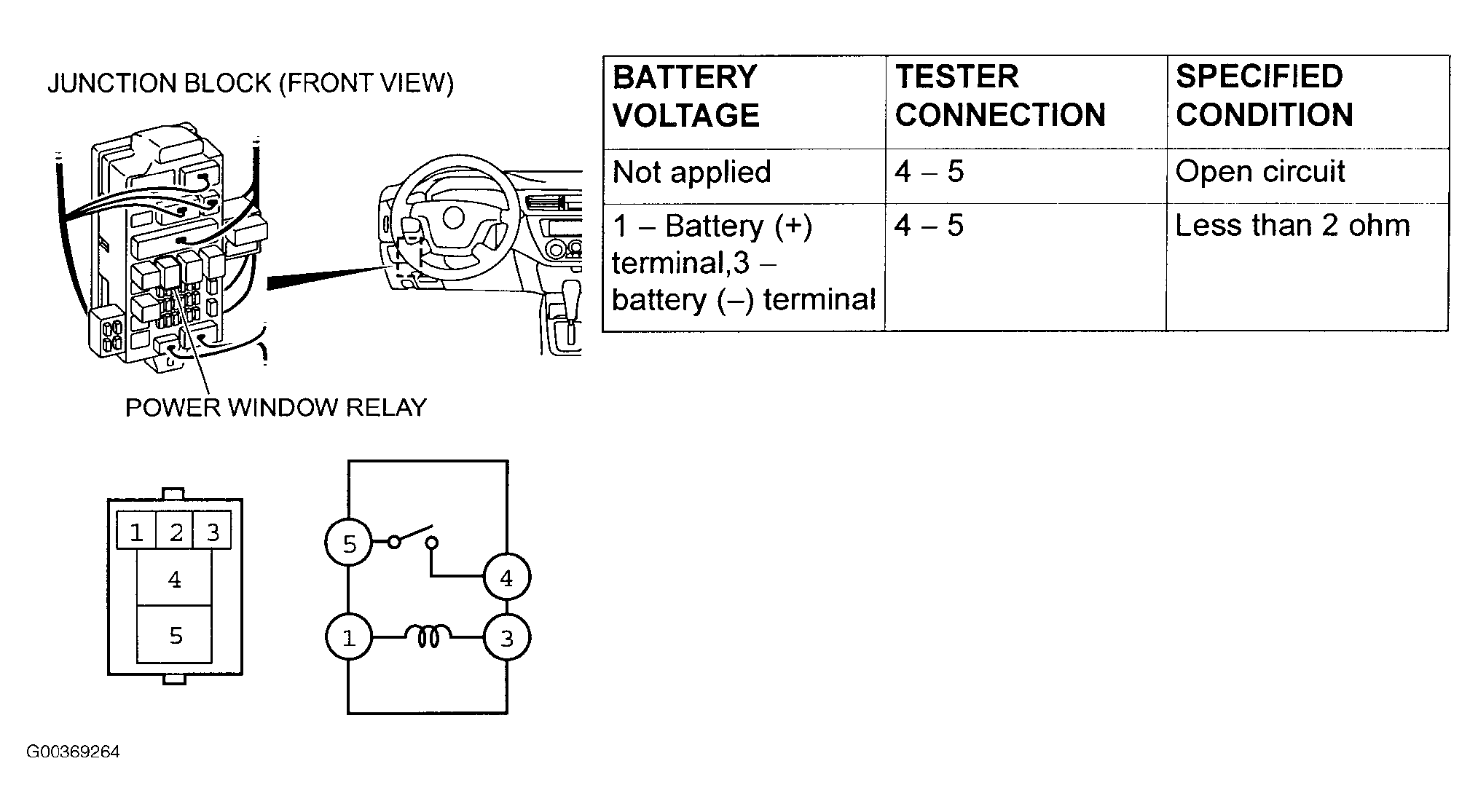 JUNCTION BLOCK (FRONT VIEW)

POWER WINDOW RELAY

| BATTERY VOLTAGE | TESTER CONNECTION | SPECIFIED CONDITION |
|---|---|---|
| Not applied | 4 – 5 | Open circuit |
| 1 – Battery (+) terminal,3 – battery (–) terminal | 4 – 5 | Less than 2 ohm |

1 2 3
4
5

5
4
1
3

G00369264