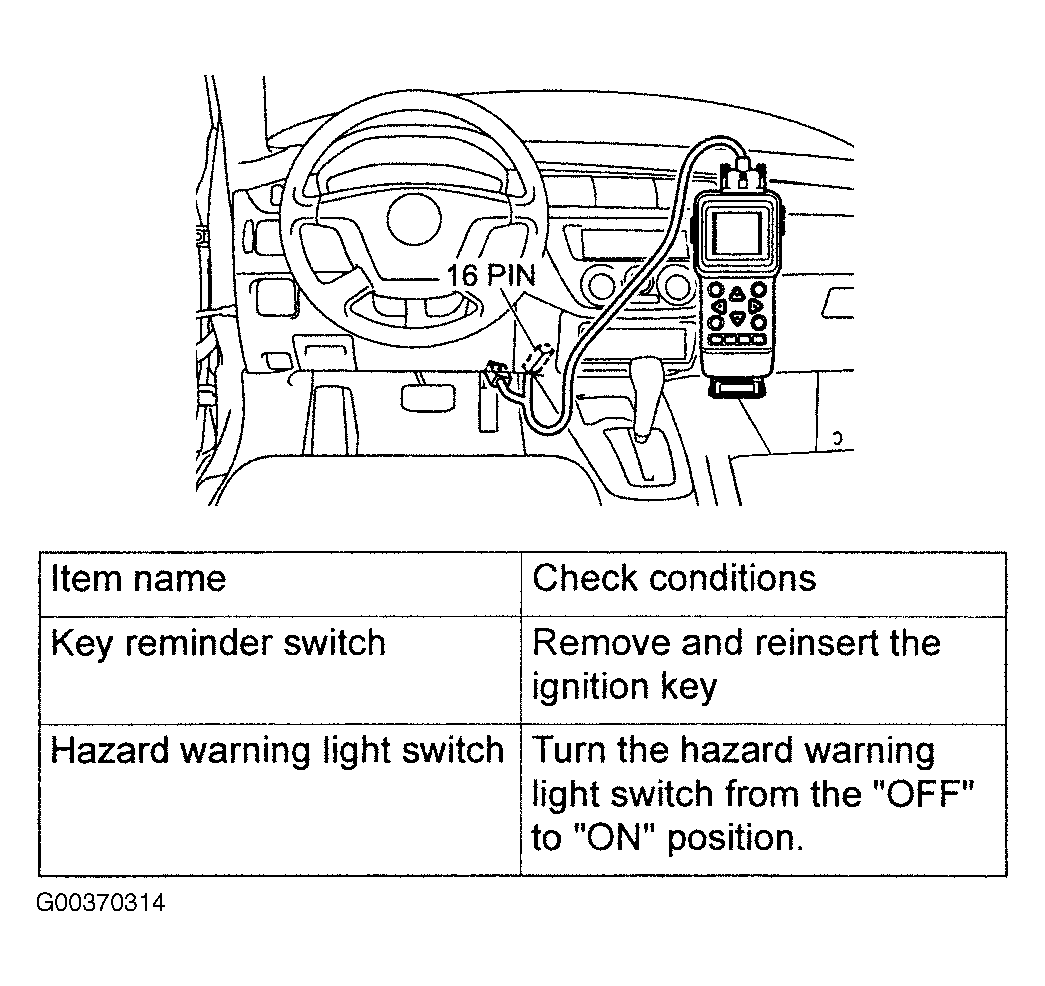 16 PIN

| Item name | Check conditions |
|---|---|
| Key reminder switch | Remove and reinsert the ignition key |
| Hazard warning light switch | Turn the hazard warning light switch from the "OFF" to "ON" position. |

G00370314