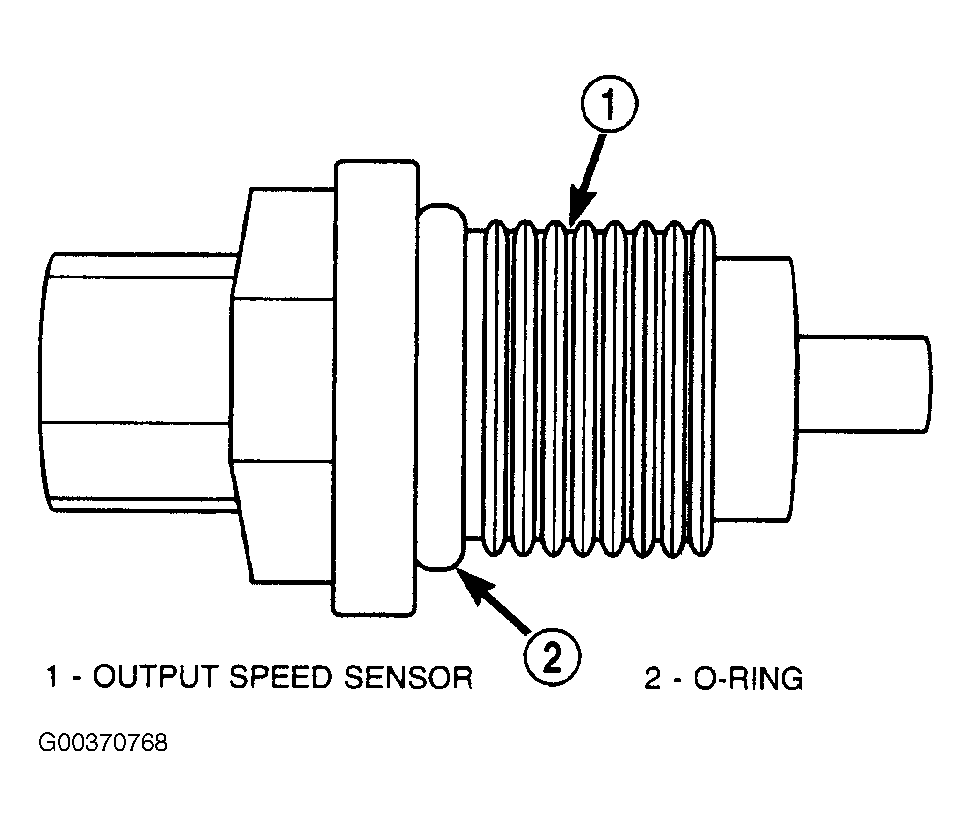 1

2

1 - OUTPUT SPEED SENSOR

2 - O-RING

G00370768