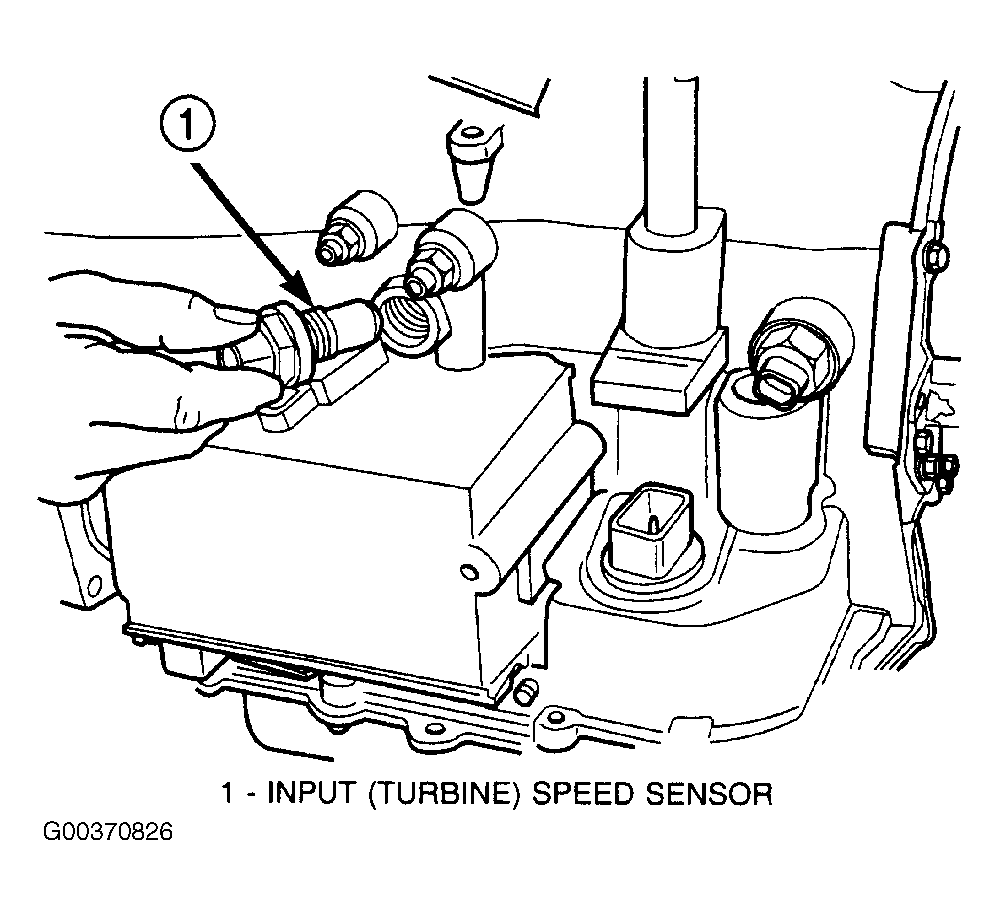 1

1 - INPUT (TURBINE) SPEED SENSOR

G00370826