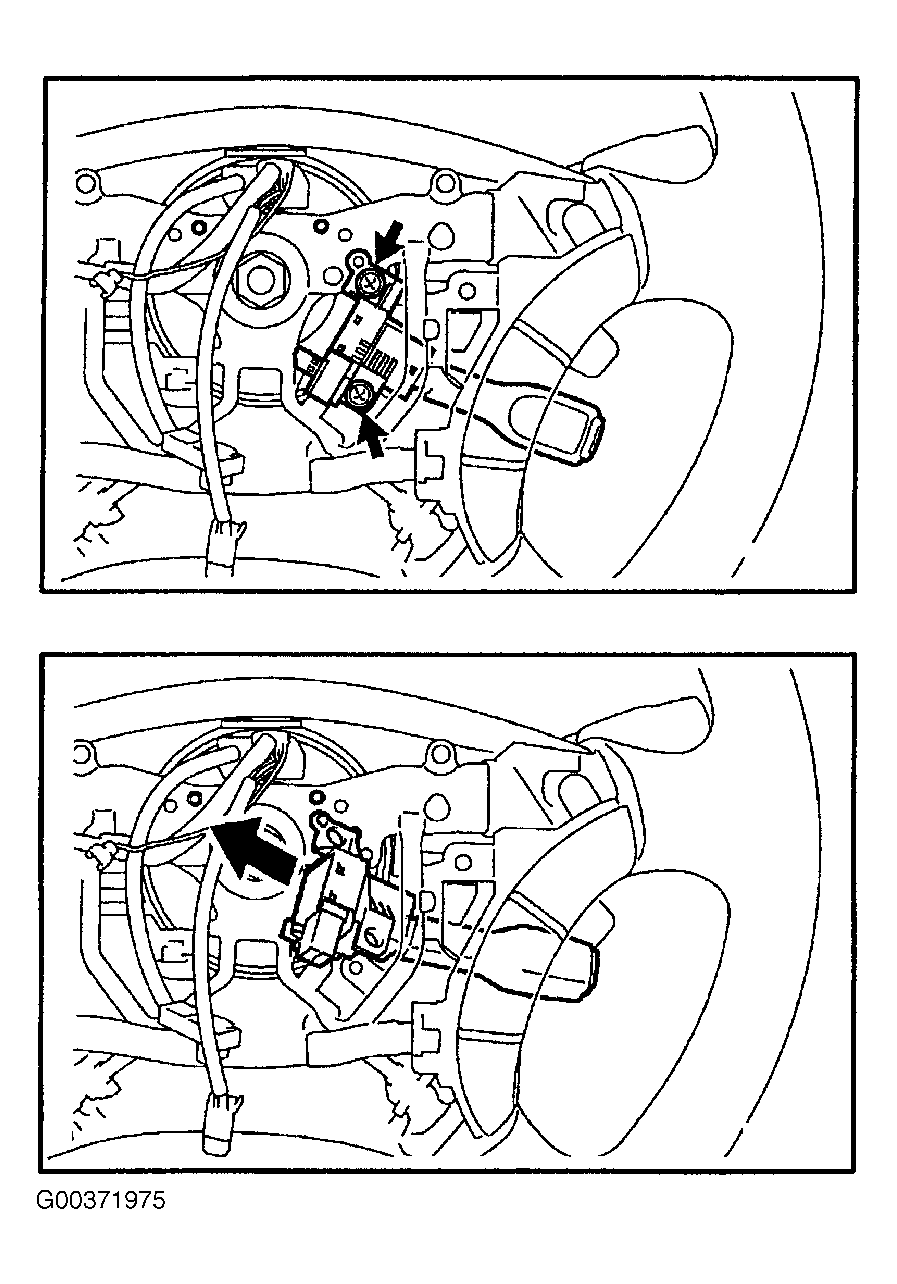 G00371975