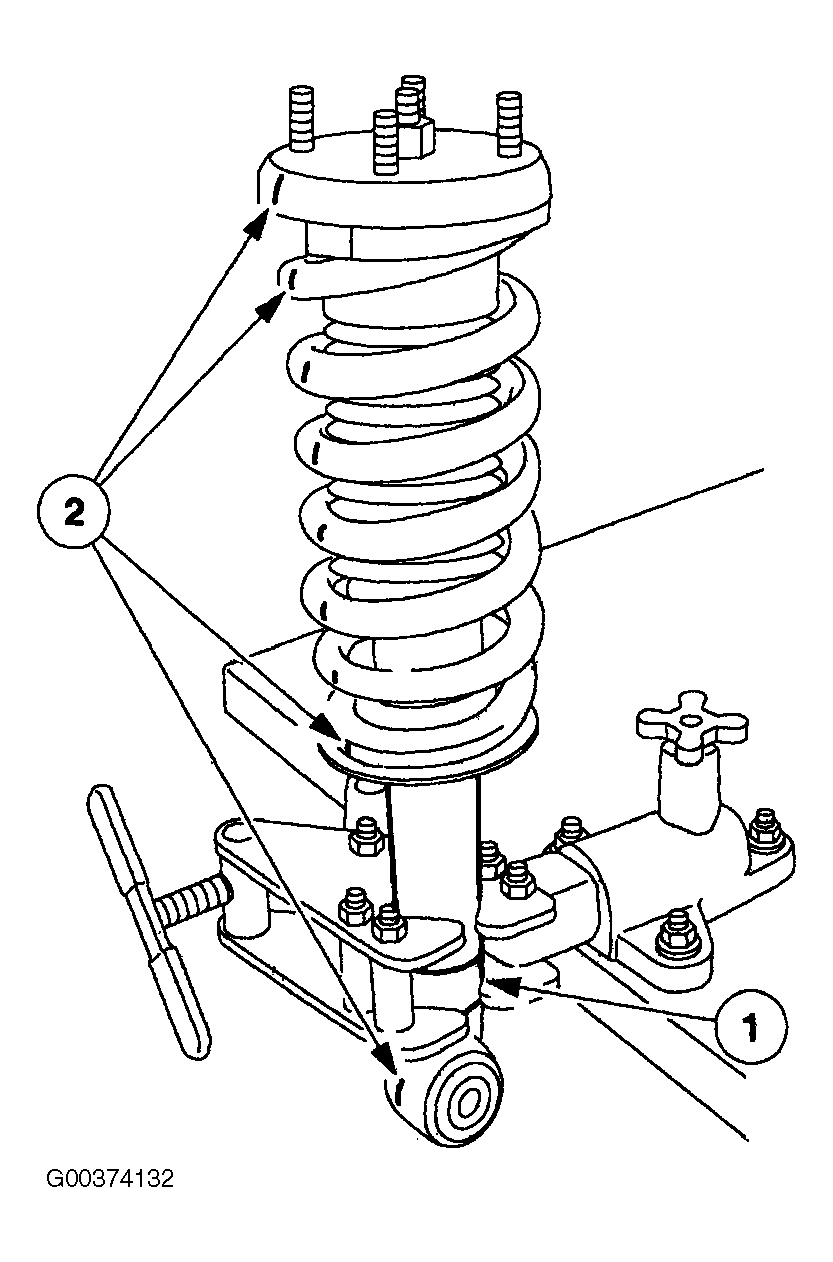 2

1

G00374132