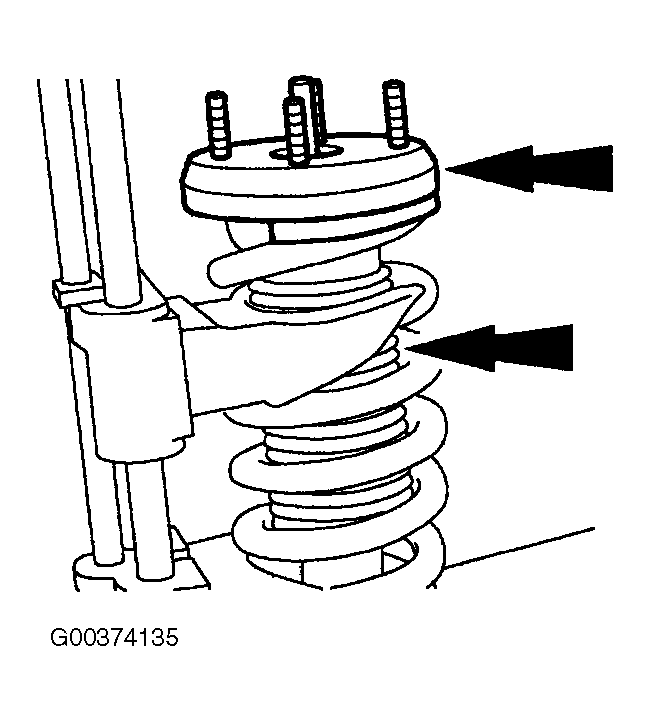 G00374135