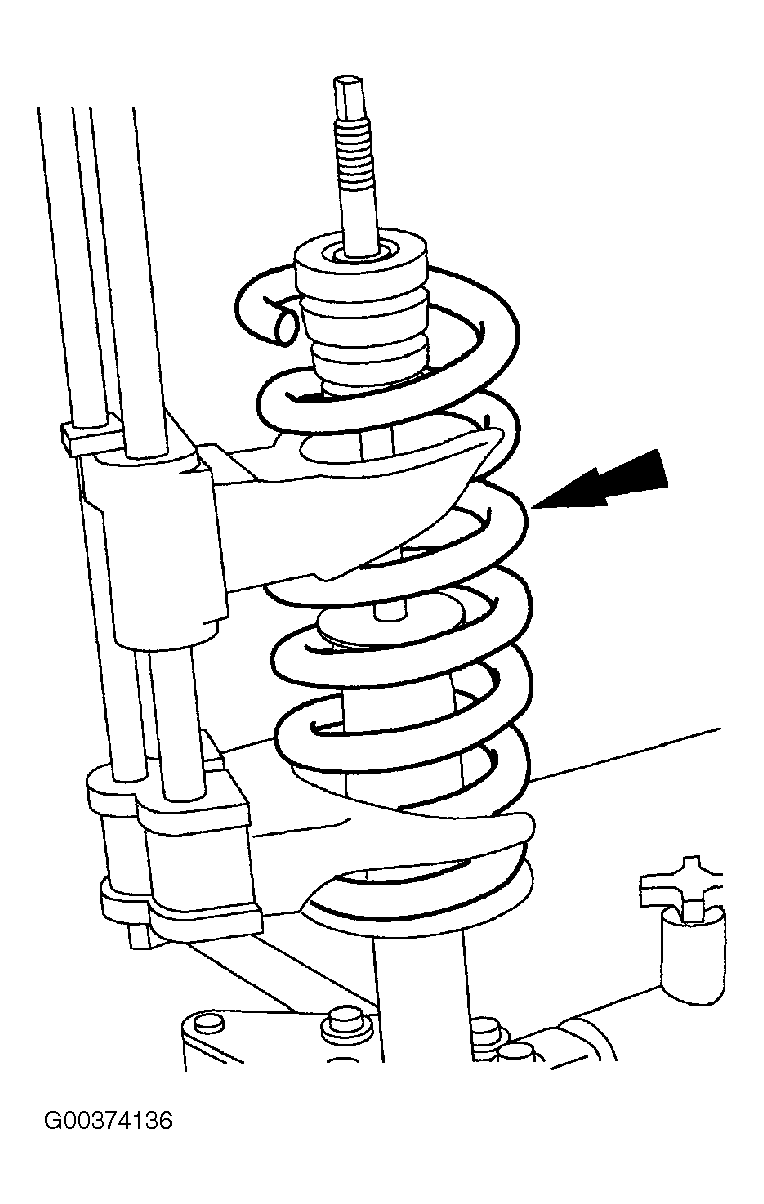 G00374136