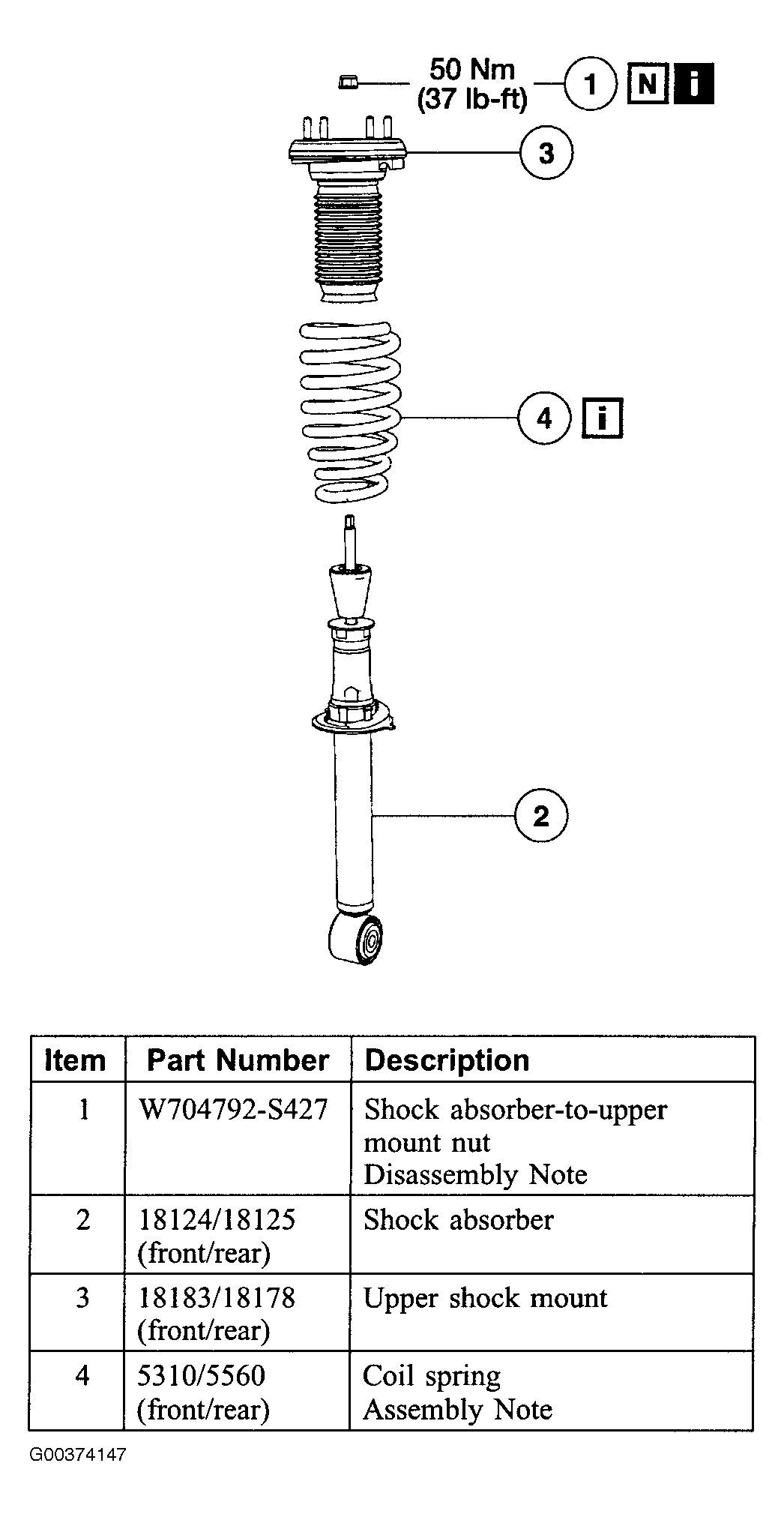 50 Nm
(37 lb-ft)

1 N i

3

4 i

2

| Item | Part Number | Description |
|---|---|---|
| 1 | W704792-S427 | Shock absorber-to-upper mount nut Disassembly Note |
| 2 | 18124/18125 (front/rear) | Shock absorber |
| 3 | 18183/18178 (front/rear) | Upper shock mount |
| 4 | 5310/5560 (front/rear) | Coil spring Assembly Note |

G00374147