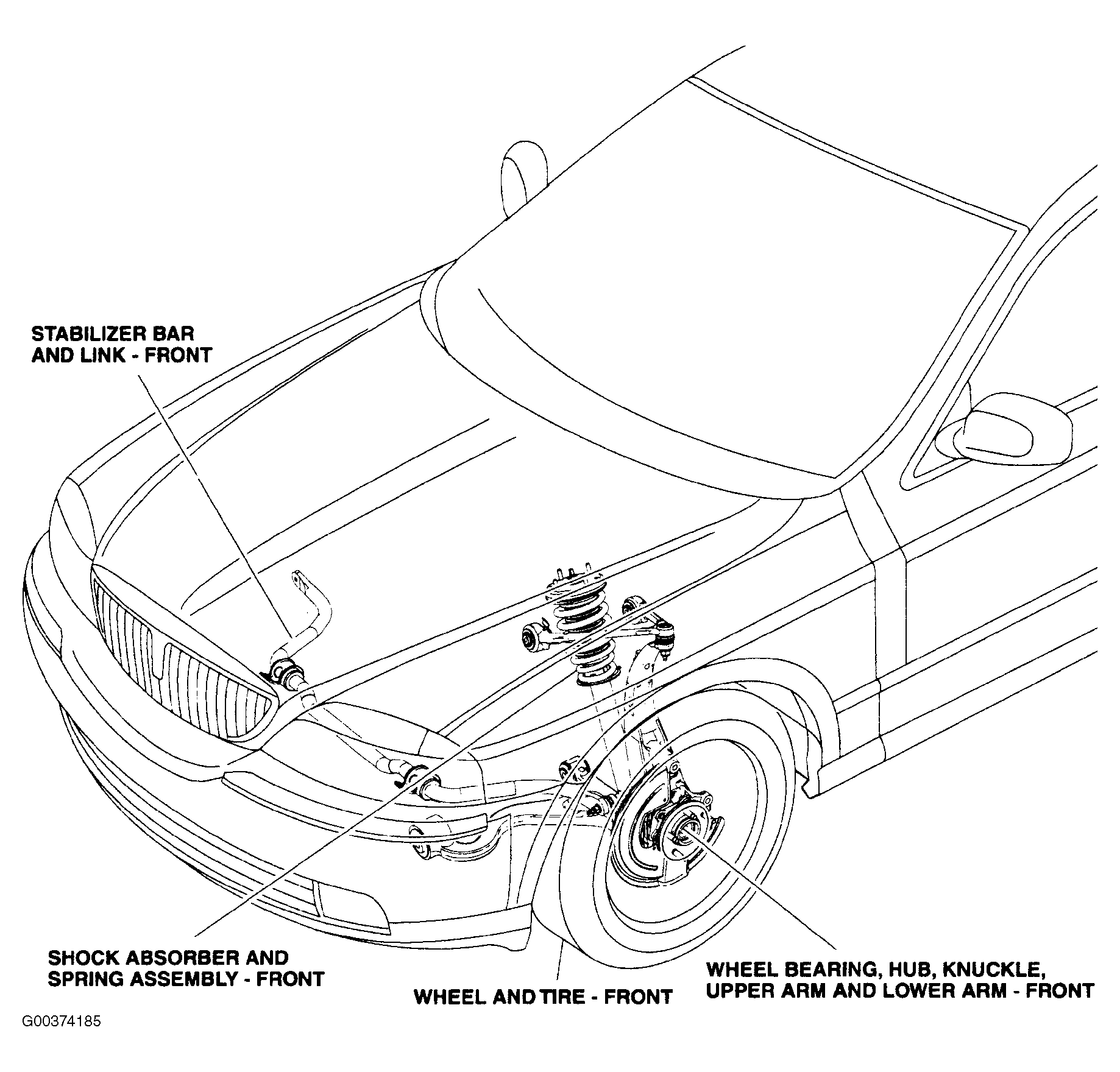 STABILIZER BAR AND LINK - FRONT

SHOCK ABSORBER AND SPRING ASSEMBLY - FRONT

WHEEL AND TIRE - FRONT

WHEEL BEARING, HUB, KNUCKLE, UPPER ARM AND LOWER ARM - FRONT

G00374185