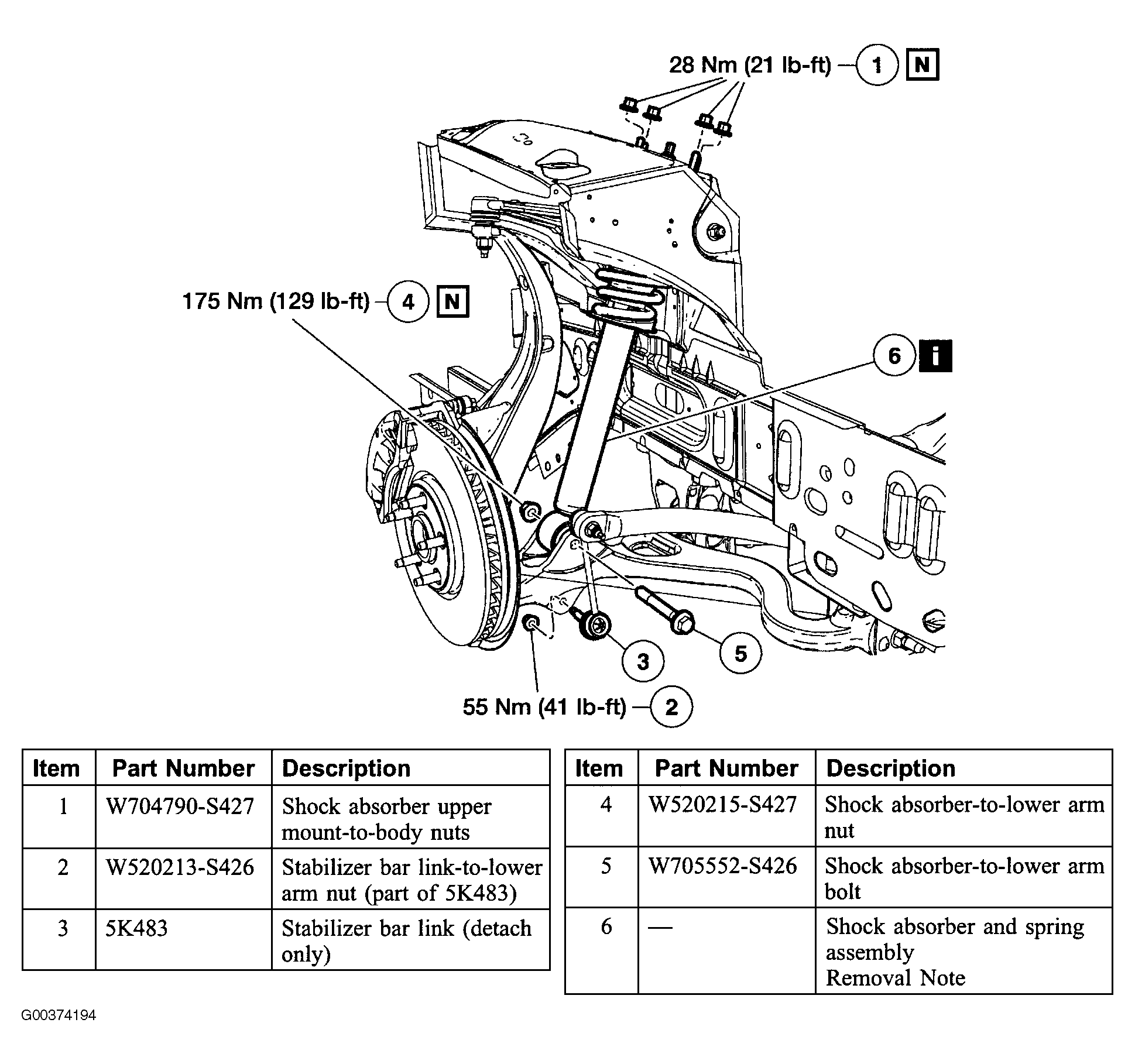 28 Nm (21 lb-ft) 1 N

175 Nm (129 lb-ft) 4 N

6 i

3

5

55 Nm (41 lb-ft) 2

| Item | Part Number | Description |
|---|---|---|
| 1 | W704790-S427 | Shock absorber upper mount-to-body nuts |
| 2 | W520213-S426 | Stabilizer bar link-to-lower arm nut (part of 5K483) |
| 3 | 5K483 | Stabilizer bar link (detach only) |

| Item | Part Number | Description |
|---|---|---|
| 4 | W520215-S427 | Shock absorber-to-lower arm nut |
| 5 | W705552-S426 | Shock absorber-to-lower arm bolt |
| 6 | — | Shock absorber and spring assembly Removal Note |

G00374194