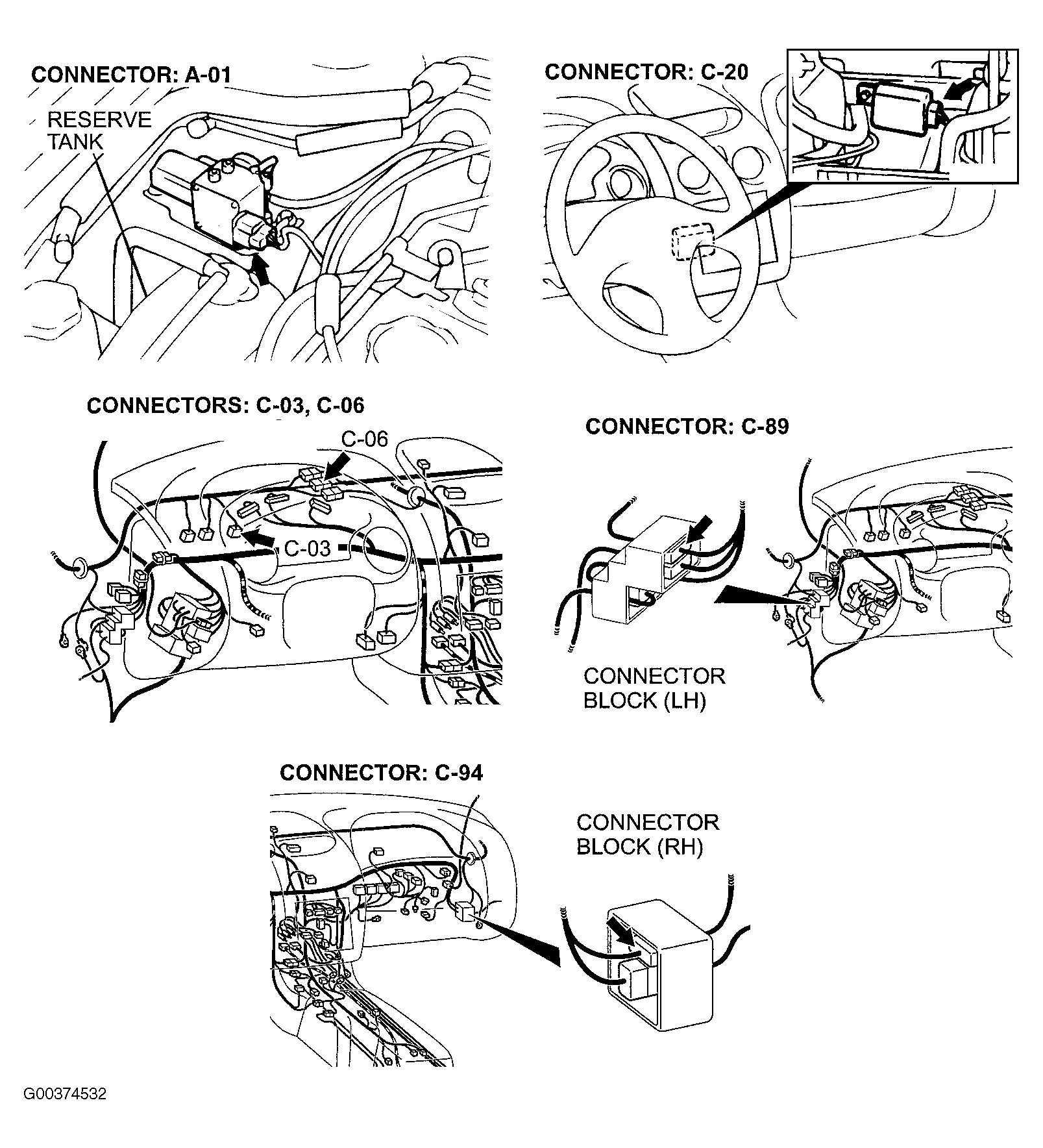 CONNECTOR: A-01

RESERVE TANK

CONNECTOR: C-20

CONNECTORS: C-03, C-06

C-06

C-03

CONNECTOR: C-89

CONNECTOR BLOCK (LH)

CONNECTOR: C-94

CONNECTOR BLOCK (RH)

G00374532