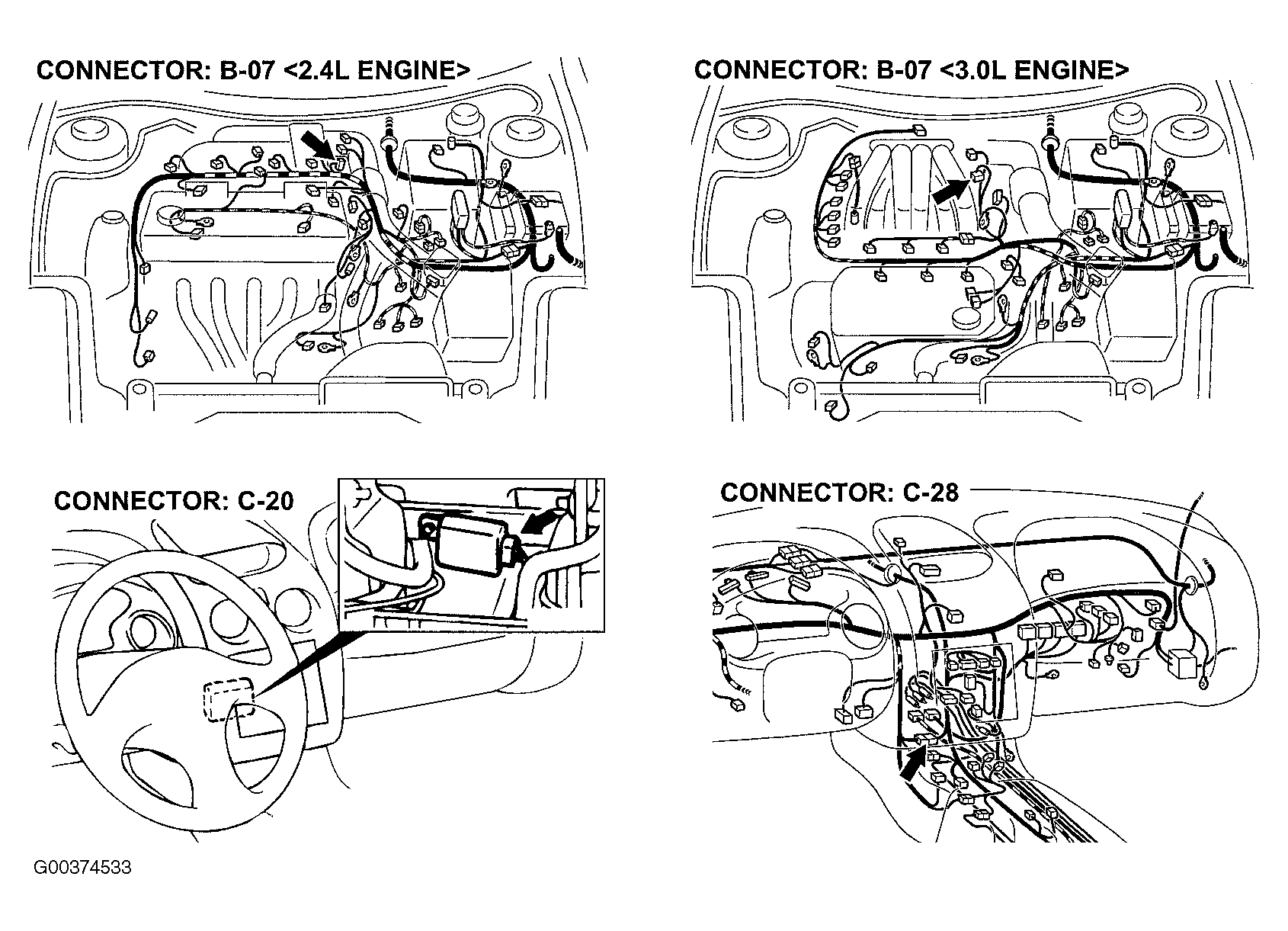 CONNECTOR: B-07 <2.4L ENGINE>

CONNECTOR: B-07 <3.0L ENGINE>

CONNECTOR: C-20

CONNECTOR: C-28

G00374533