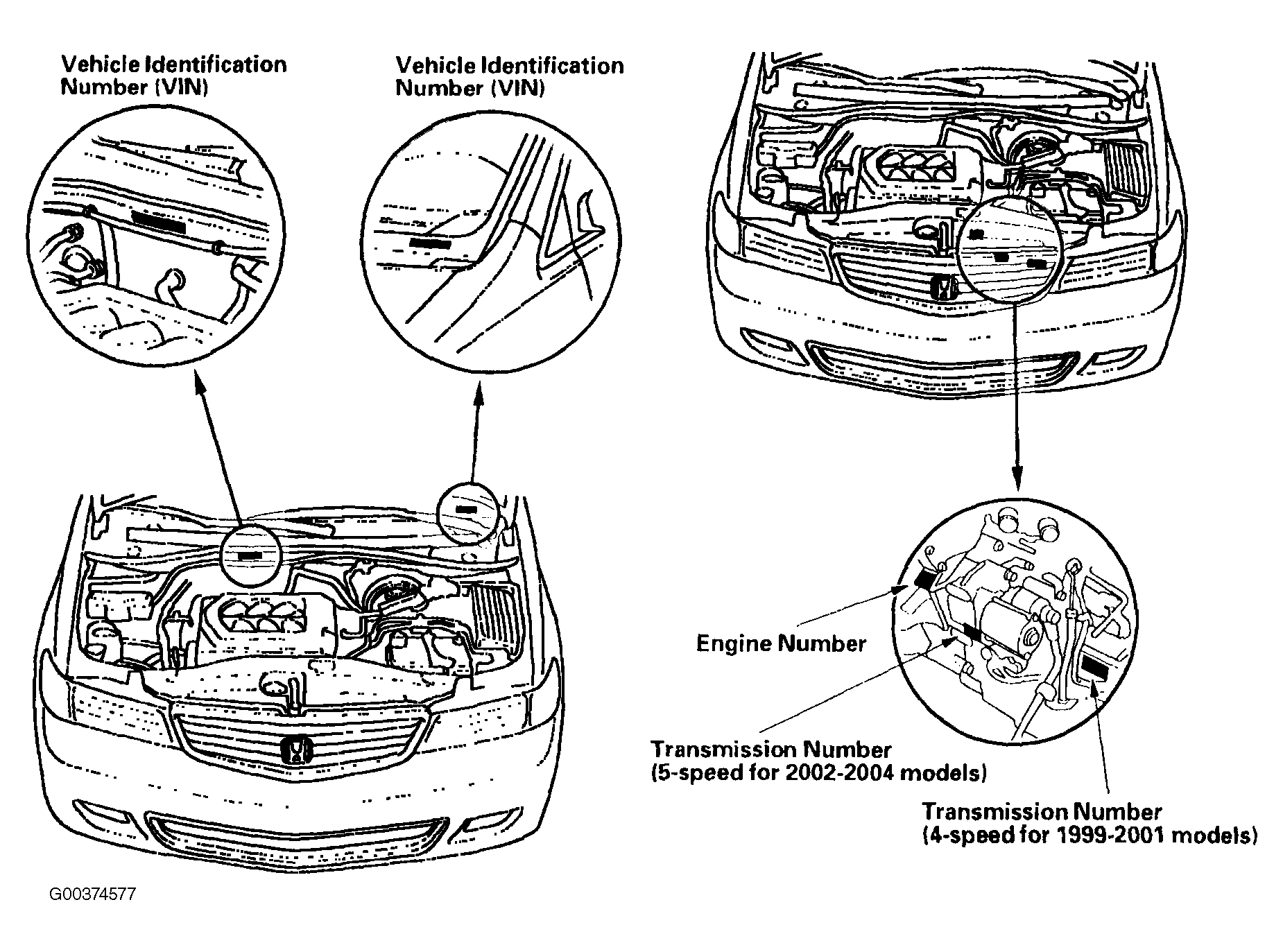 Vehicle Identification Number (VIN)

Vehicle Identification Number (VIN)

Engine Number

Transmission Number (5-speed for 2002-2004 models)

Transmission Number (4-speed for 1999-2001 models)

G00374577