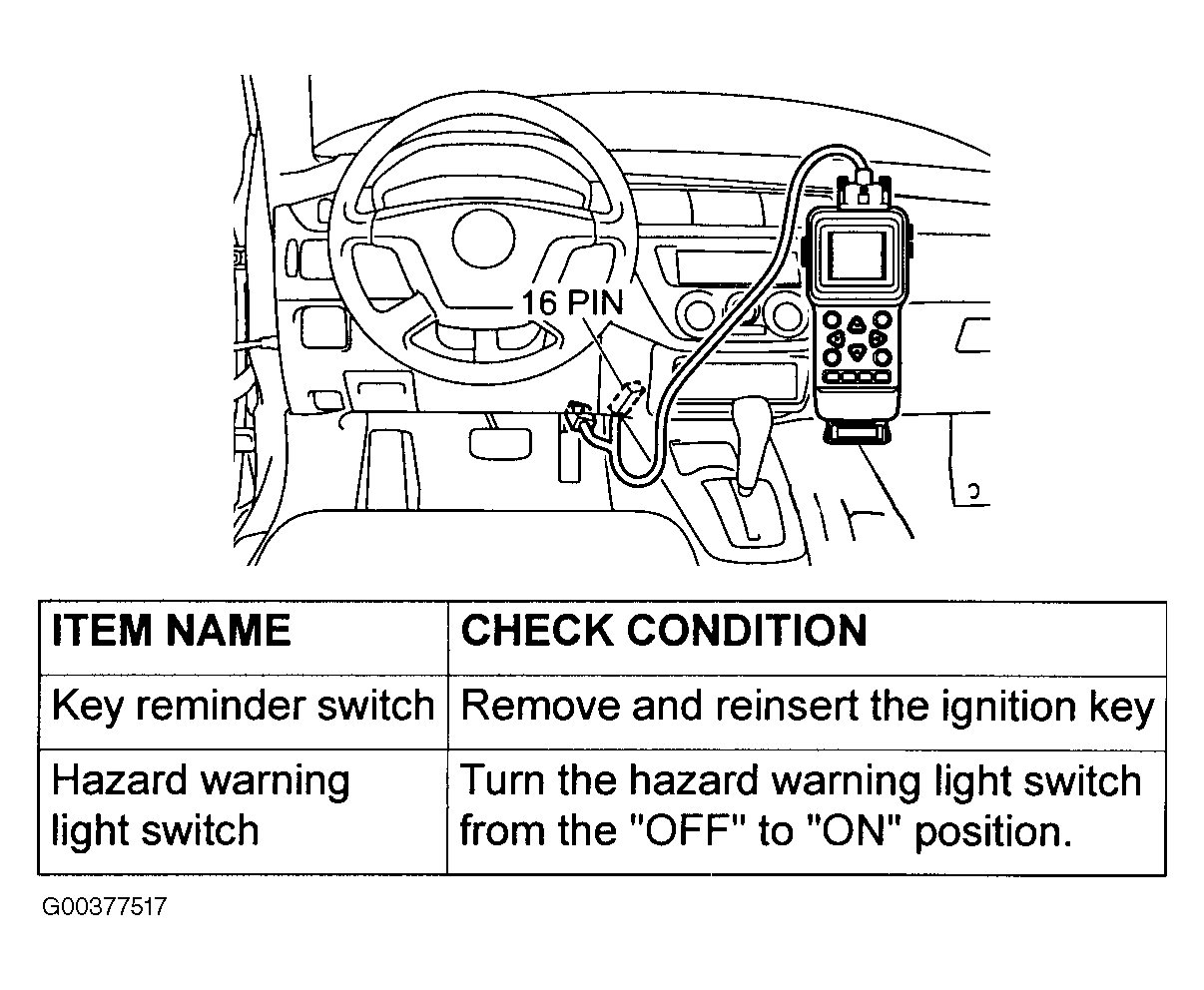 16 PIN

| ITEM NAME | CHECK CONDITION |
|---|---|
| Key reminder switch | Remove and reinsert the ignition key |
| Hazard warning light switch | Turn the hazard warning light switch from the "OFF" to "ON" position. |

G00377517