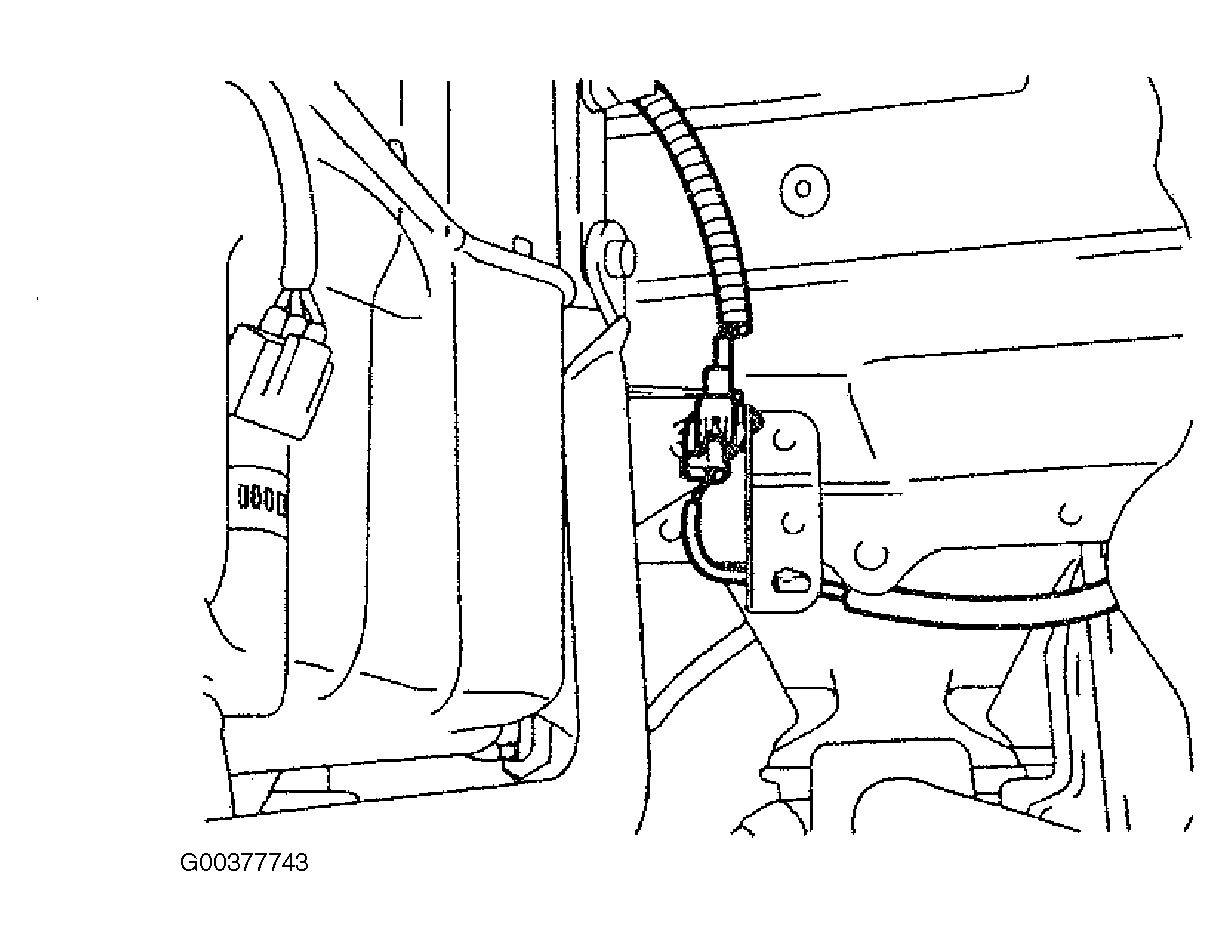 G00377743