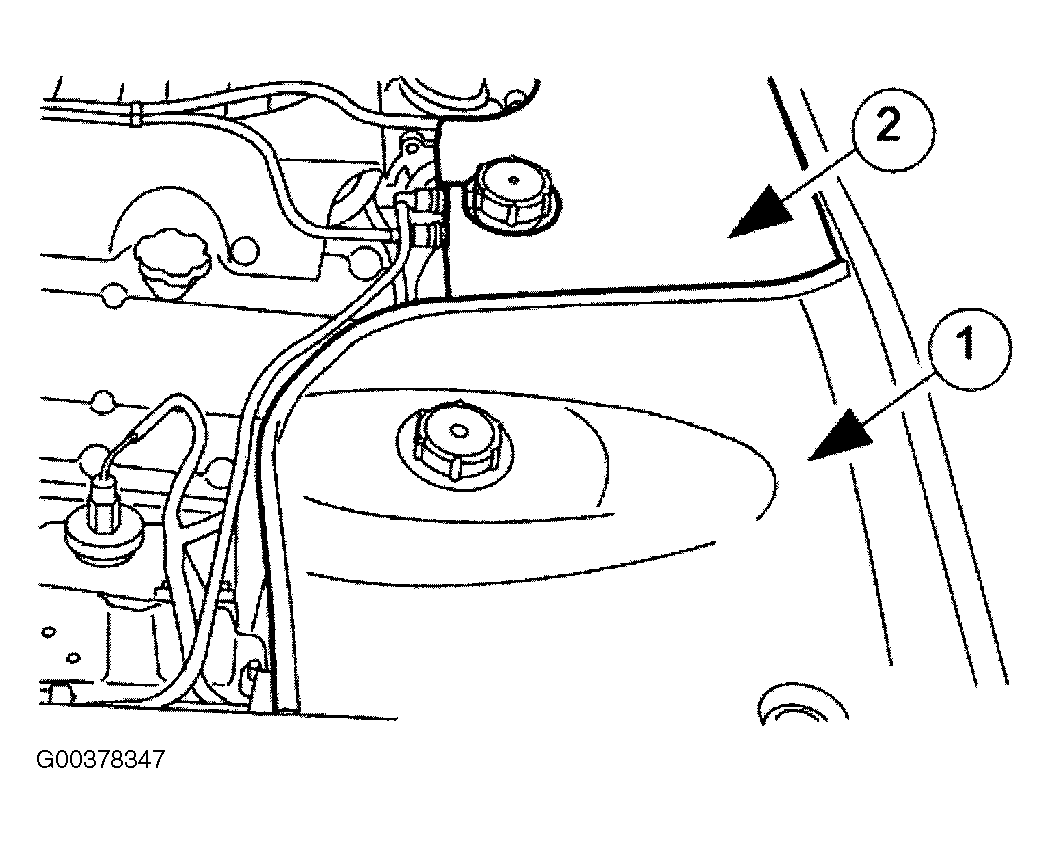 2

1

G00378347