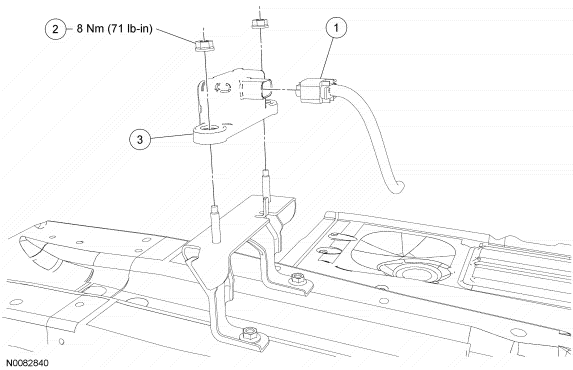 2 8 Nm (71 lb-in)

1

3

N0082840