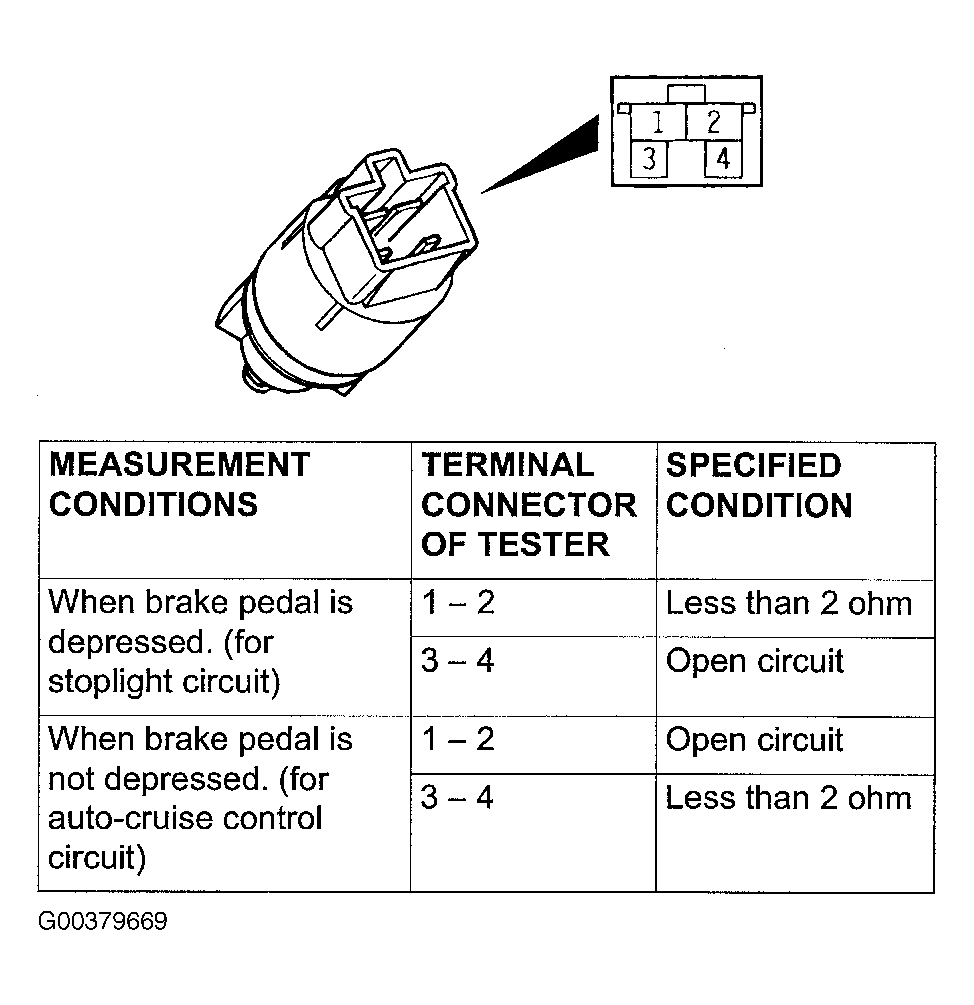 1 2
3 4

| MEASUREMENT CONDITIONS | TERMINAL CONNECTOR OF TESTER | SPECIFIED CONDITION |
|---|---|---|
| When brake pedal is depressed. (for stoplight circuit) | 1 – 2 | Less than 2 ohm |
| | 3 – 4 | Open circuit |
| When brake pedal is not depressed. (for auto-cruise control circuit) | 1 – 2 | Open circuit |
| | 3 – 4 | Less than 2 ohm |

G00379669