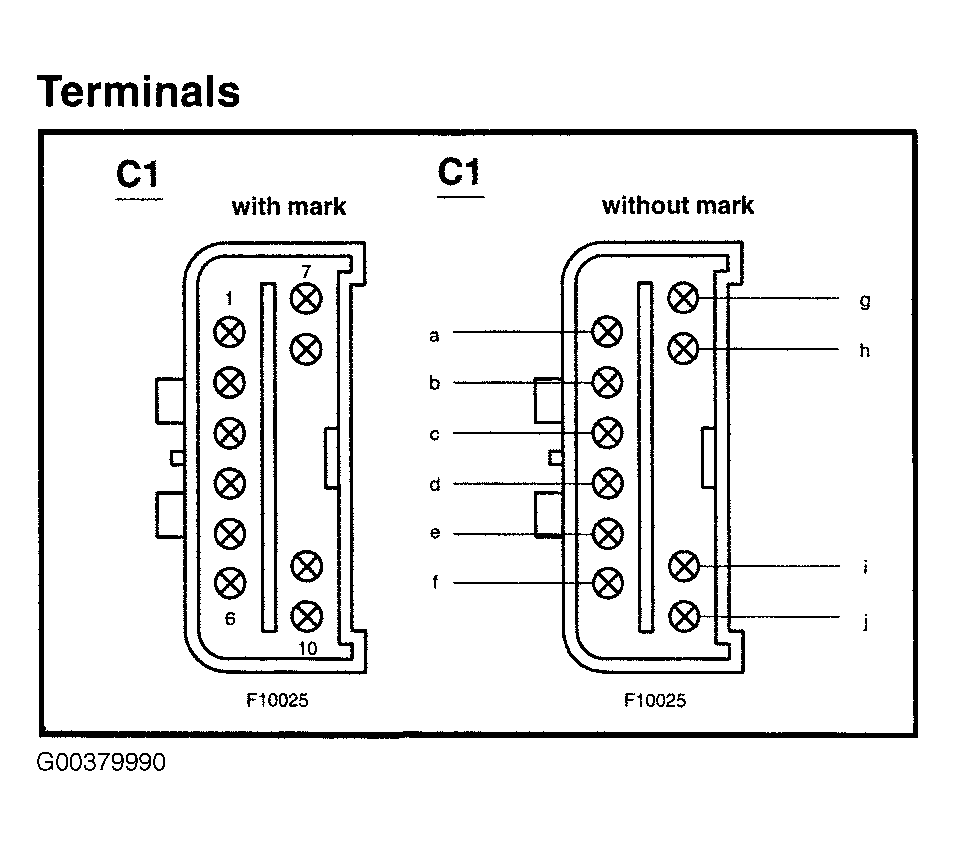 Terminals

C1

with mark

7
1
6
10

F10025

C1

without mark

a
b
c
d
e
f
g
h
i
j

F10025

G00379990