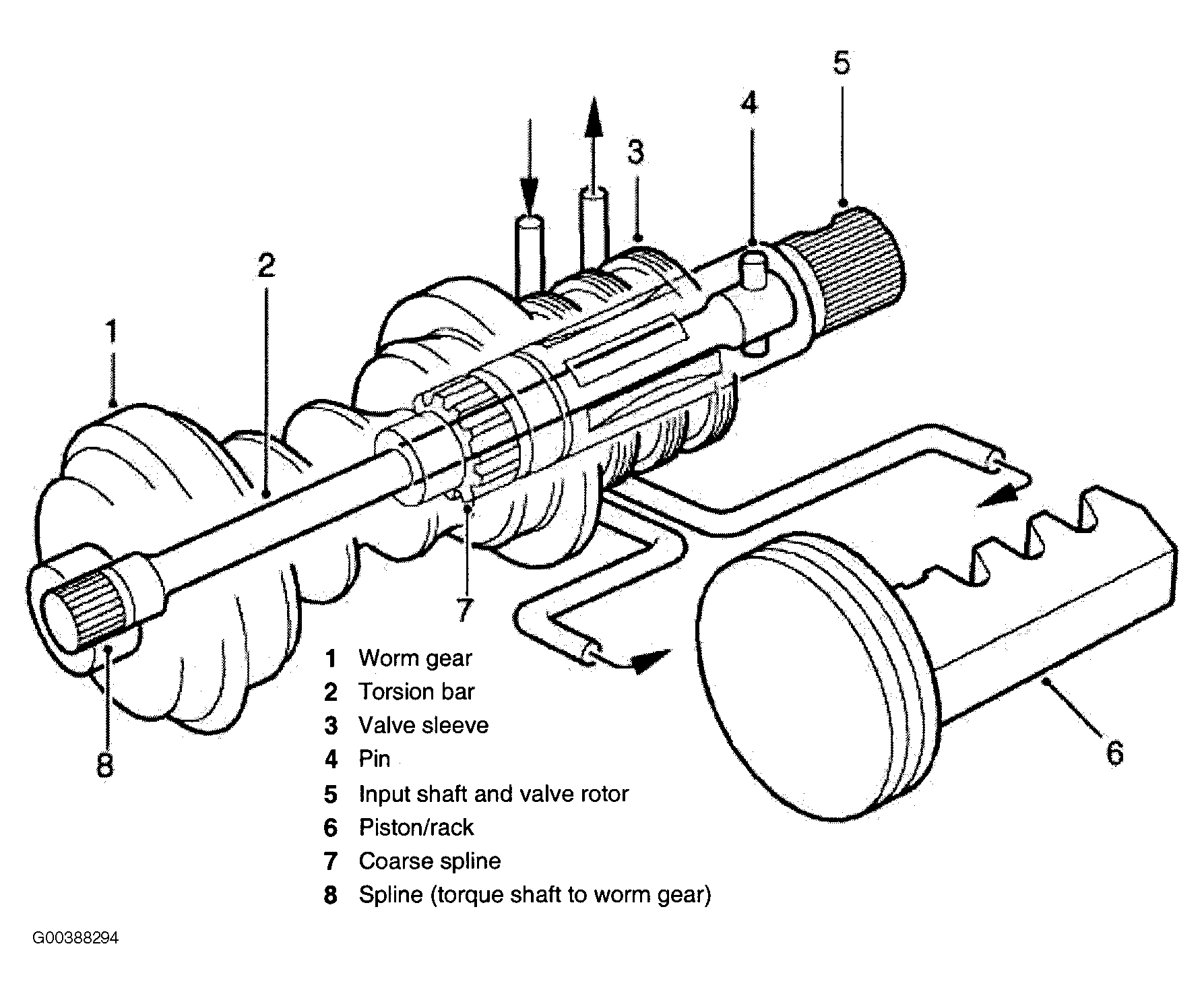 5

4

3

2

1

7

8

6

1 Worm gear
2 Torsion bar
3 Valve sleeve
4 Pin
5 Input shaft and valve rotor
6 Piston/rack
7 Coarse spline
8 Spline (torque shaft to worm gear)

G00388294