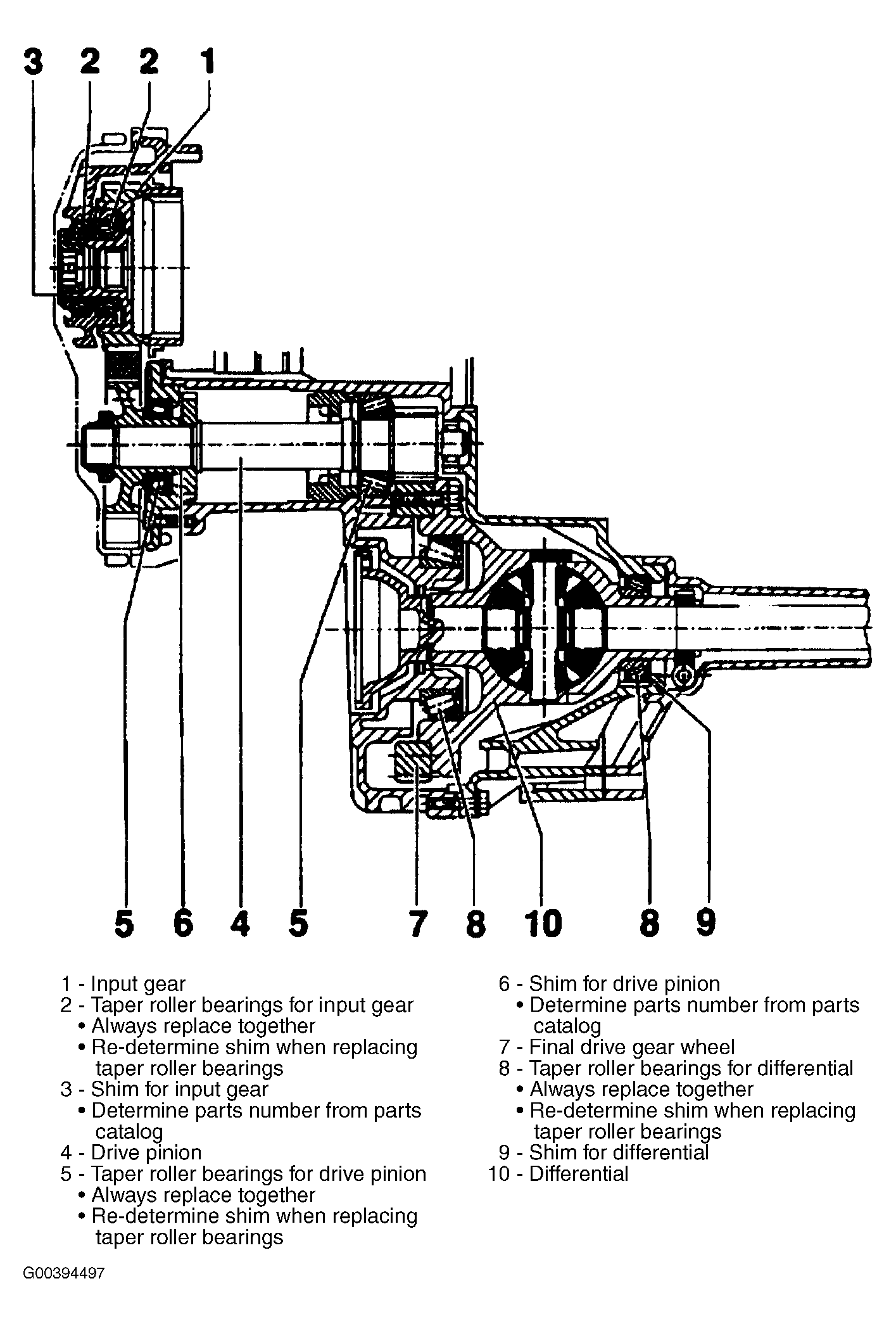 3 2 2 1

5 6 4 5 7 8 10 8 9

1 - Input gear
2 - Taper roller bearings for input gear
• Always replace together
• Re-determine shim when replacing taper roller bearings
3 - Shim for input gear
• Determine parts number from parts catalog
4 - Drive pinion
5 - Taper roller bearings for drive pinion
• Always replace together
• Re-determine shim when replacing taper roller bearings

6 - Shim for drive pinion
• Determine parts number from parts catalog
7 - Final drive gear wheel
8 - Taper roller bearings for differential
• Always replace together
• Re-determine shim when replacing taper roller bearings
9 - Shim for differential
10 - Differential

G00394497