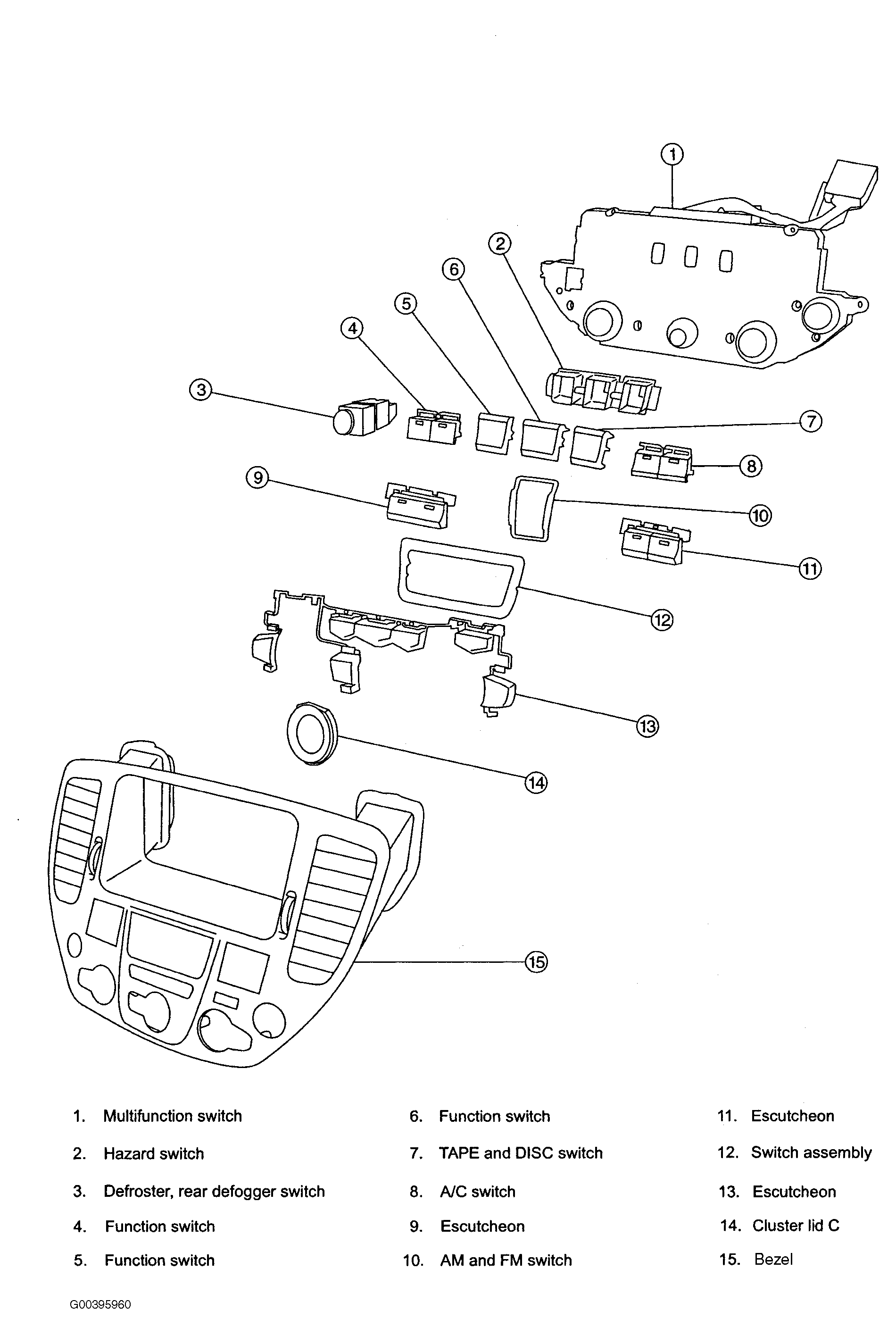 1
2
6
5
4
3
7
8
9
10
11
12
13
14
15

1. Multifunction switch
2. Hazard switch
3. Defroster, rear defogger switch
4. Function switch
5. Function switch

6. Function switch
7. TAPE and DISC switch
8. A/C switch
9. Escutcheon
10. AM and FM switch

11. Escutcheon
12. Switch assembly
13. Escutcheon
14. Cluster lid C
15. Bezel

G00395960