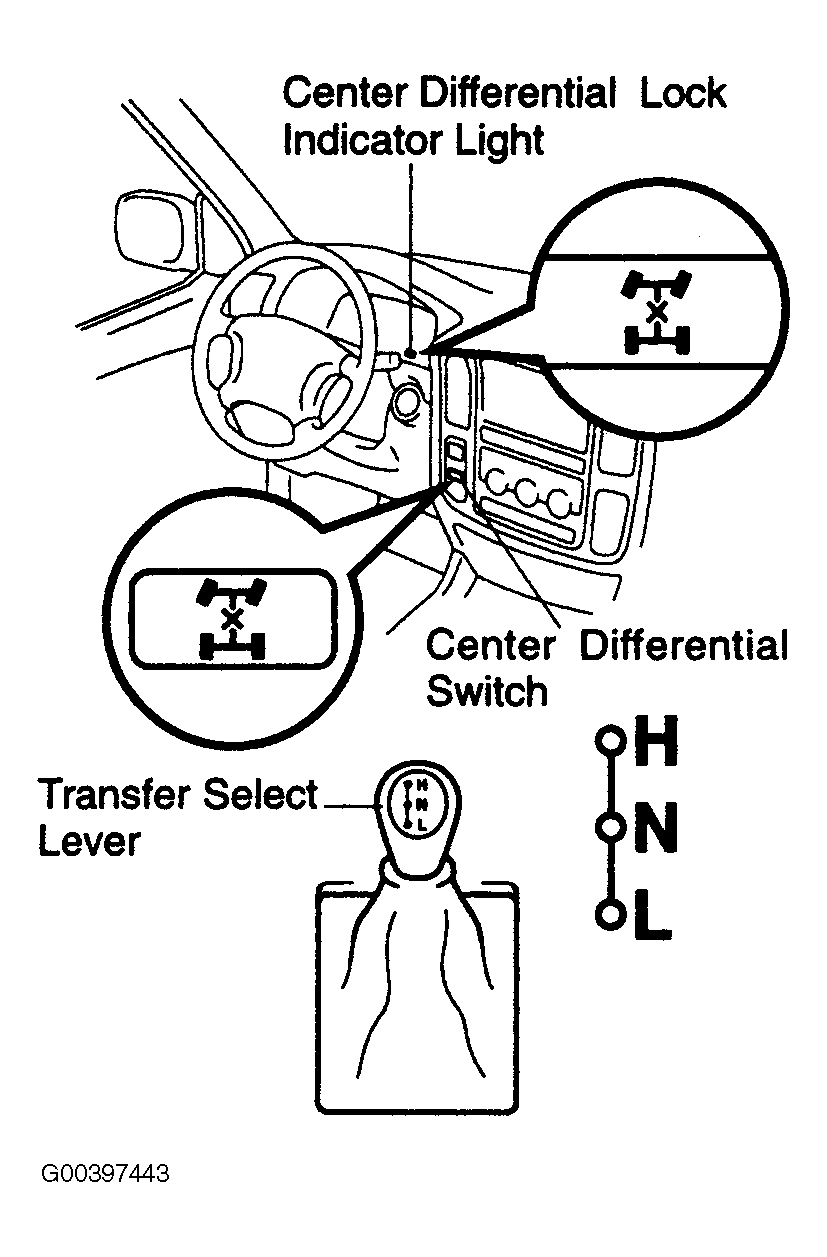 Center Differential Lock Indicator Light

Center Differential Switch

Transfer Select Lever

H
N
L

H
N
L

G00397443