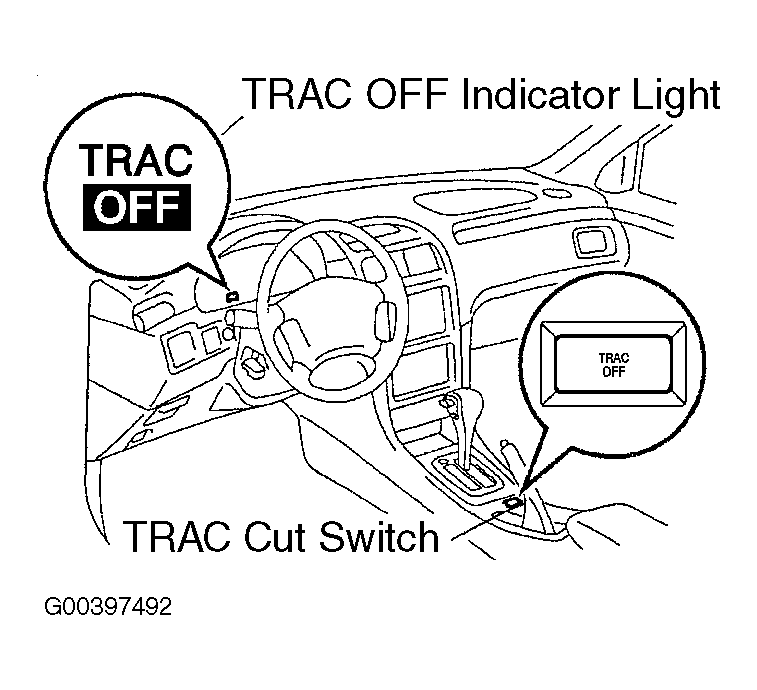 TRAC OFF Indicator Light

TRAC
OFF

TRAC
OFF

TRAC Cut Switch

G00397492