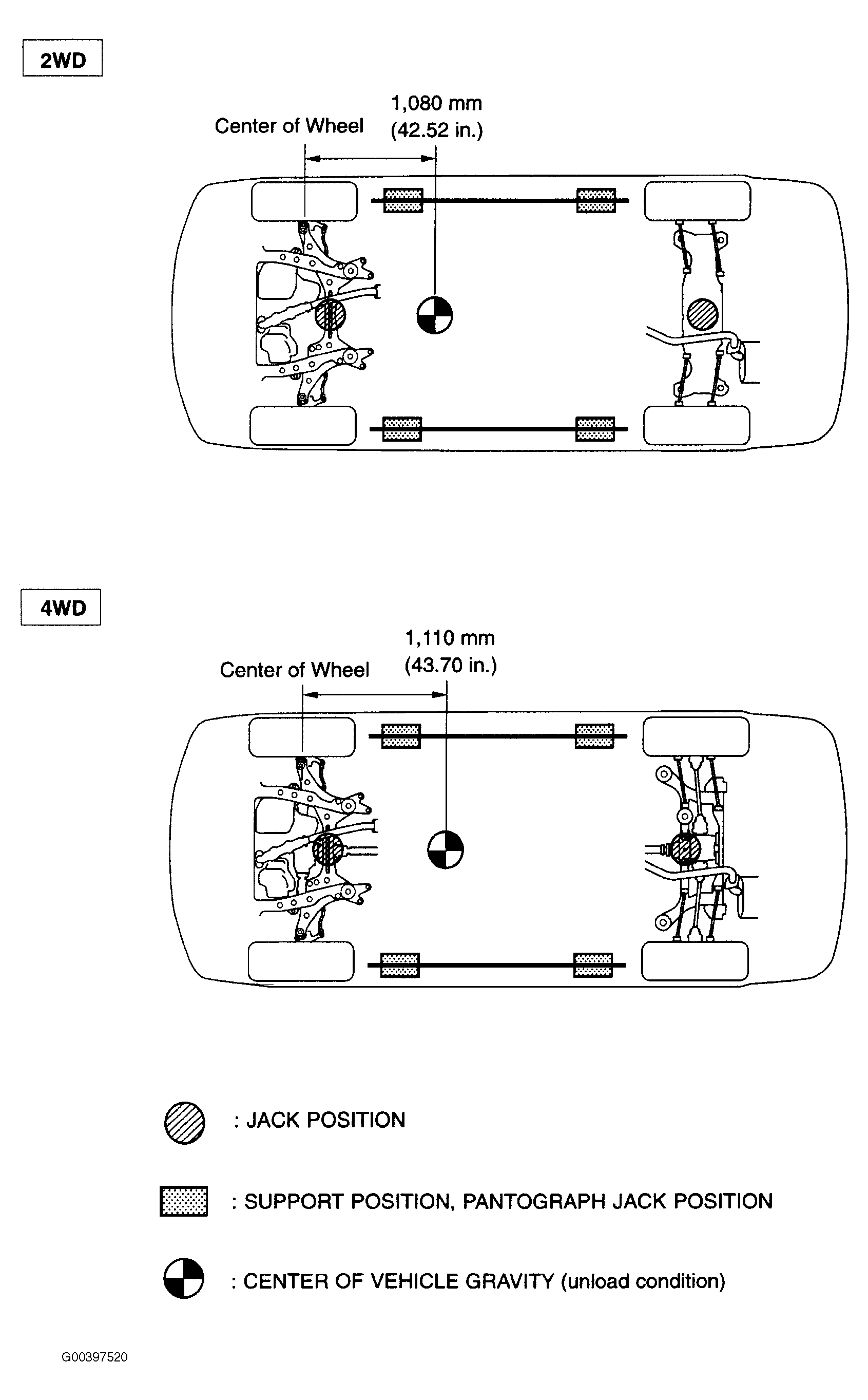 2WD

Center of Wheel

1,080 mm
(42.52 in.)

4WD

Center of Wheel

1,110 mm
(43.70 in.)

: JACK POSITION

: SUPPORT POSITION, PANTOGRAPH JACK POSITION

: CENTER OF VEHICLE GRAVITY (unload condition)

G00397520