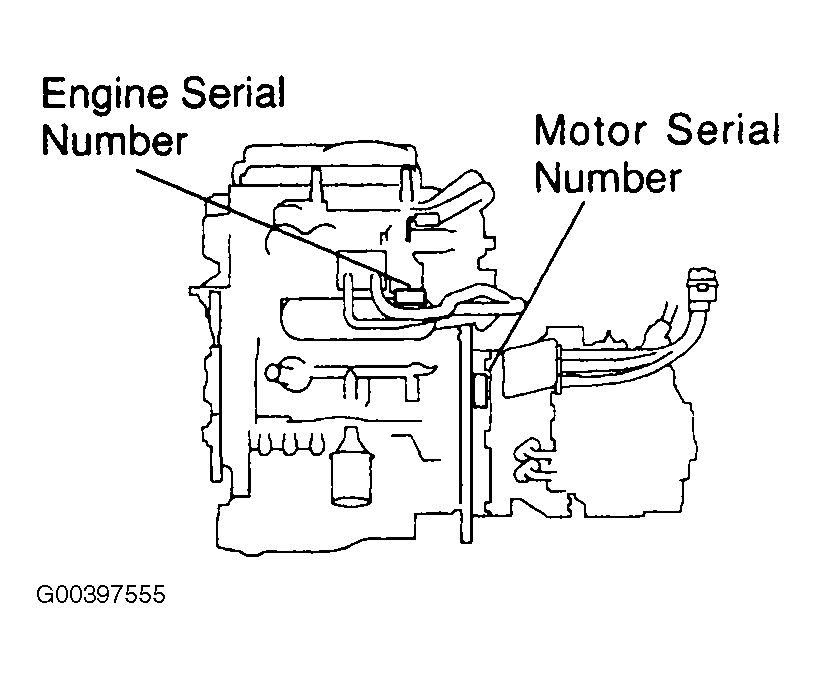 Engine Serial Number

Motor Serial Number

G00397555