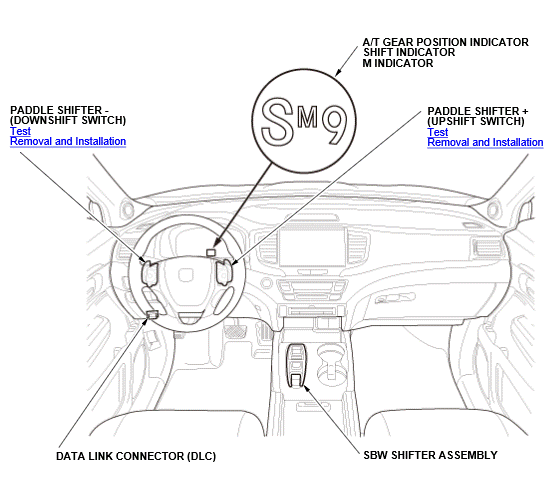 A/T GEAR POSITION INDICATOR
SHIFT INDICATOR
M INDICATOR

S M 9

PADDLE SHIFTER -
(DOWNSHIFT SWITCH)
Test
Removal and Installation

PADDLE SHIFTER +
(UPSHIFT SWITCH)
Test
Removal and Installation

DATA LINK CONNECTOR (DLC)

SBW SHIFTER ASSEMBLY