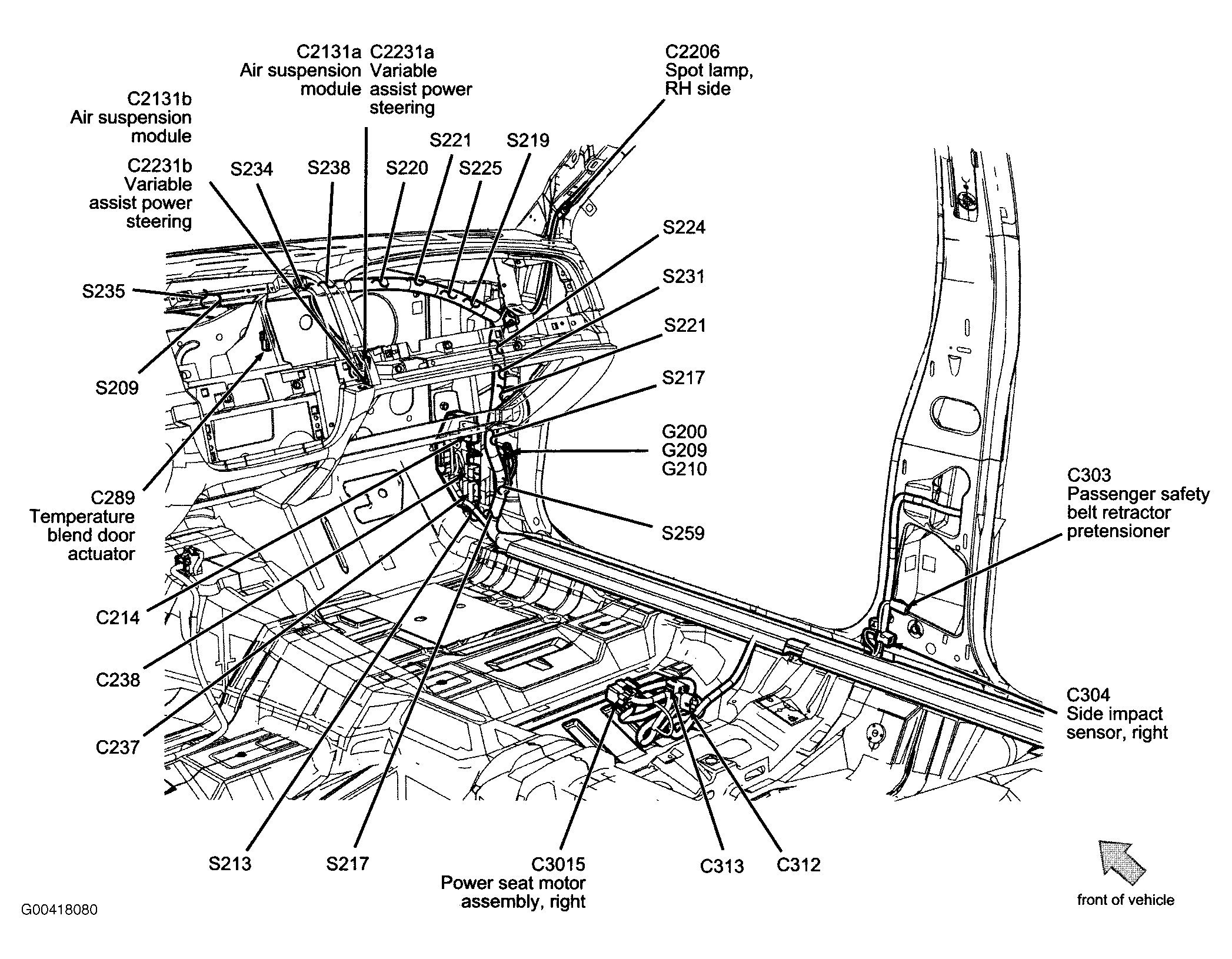 C2131a
Air suspension
module

C2231a
Variable
assist power
steering

C2206
Spot lamp,
RH side

C2131b
Air suspension
module

C2231b
Variable
assist power
steering

S234

S238

S220

S221

S225

S219

S224

S231

S221

S217

G200
G209
G210

S259

S235

S209

C289
Temperature
blend door
actuator

C214

C238

C237

C303
Passenger safety
belt retractor
pretensioner

C304
Side impact
sensor, right

S213

S217

C3015
Power seat motor
assembly, right

C313

C312

front of vehicle

G00418080