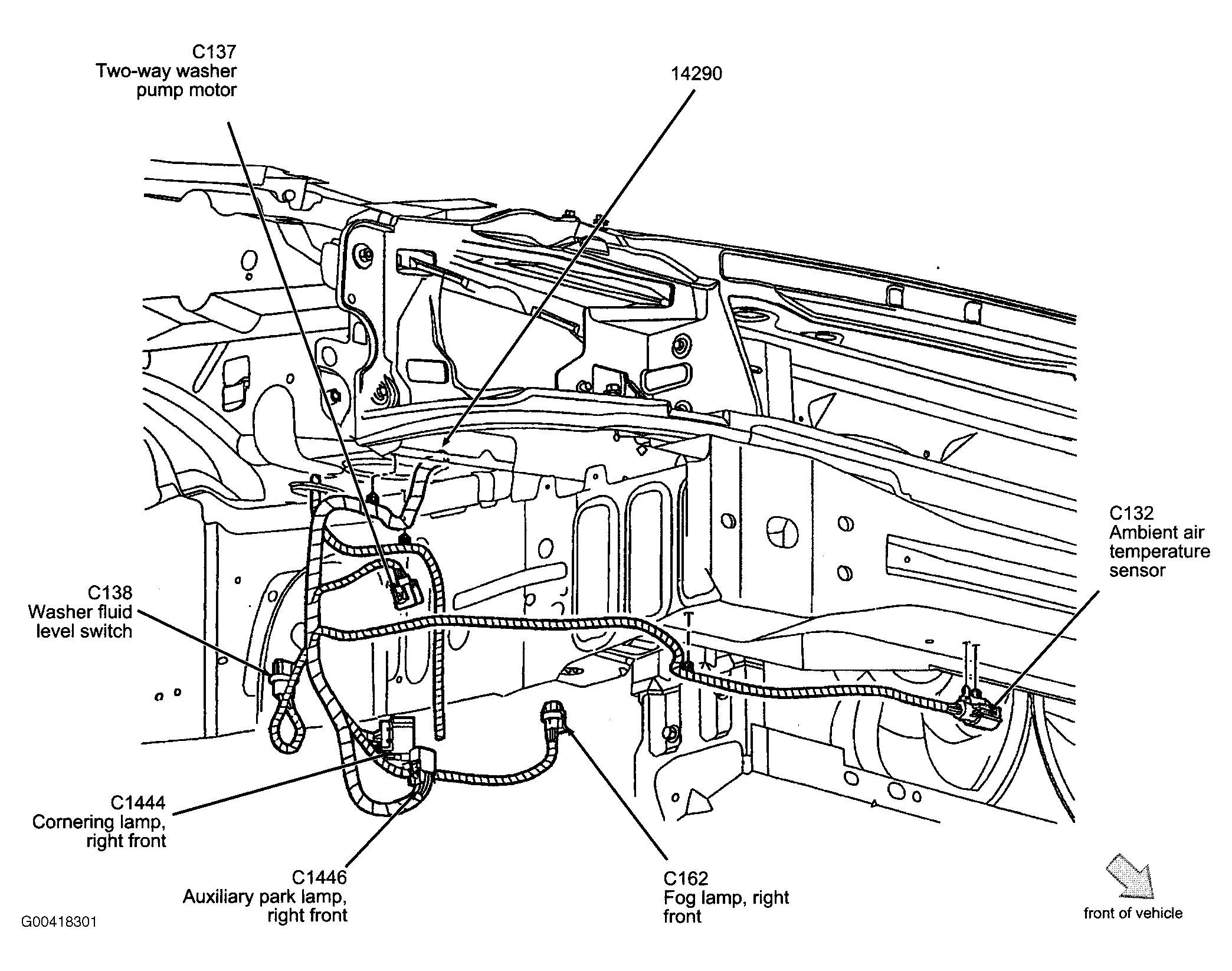 C137
Two-way washer
pump motor

14290

C132
Ambient air
temperature
sensor

C138
Washer fluid
level switch

C1444
Cornering lamp,
right front

C1446
Auxiliary park lamp,
right front

C162
Fog lamp, right
front

front of vehicle

G00418301