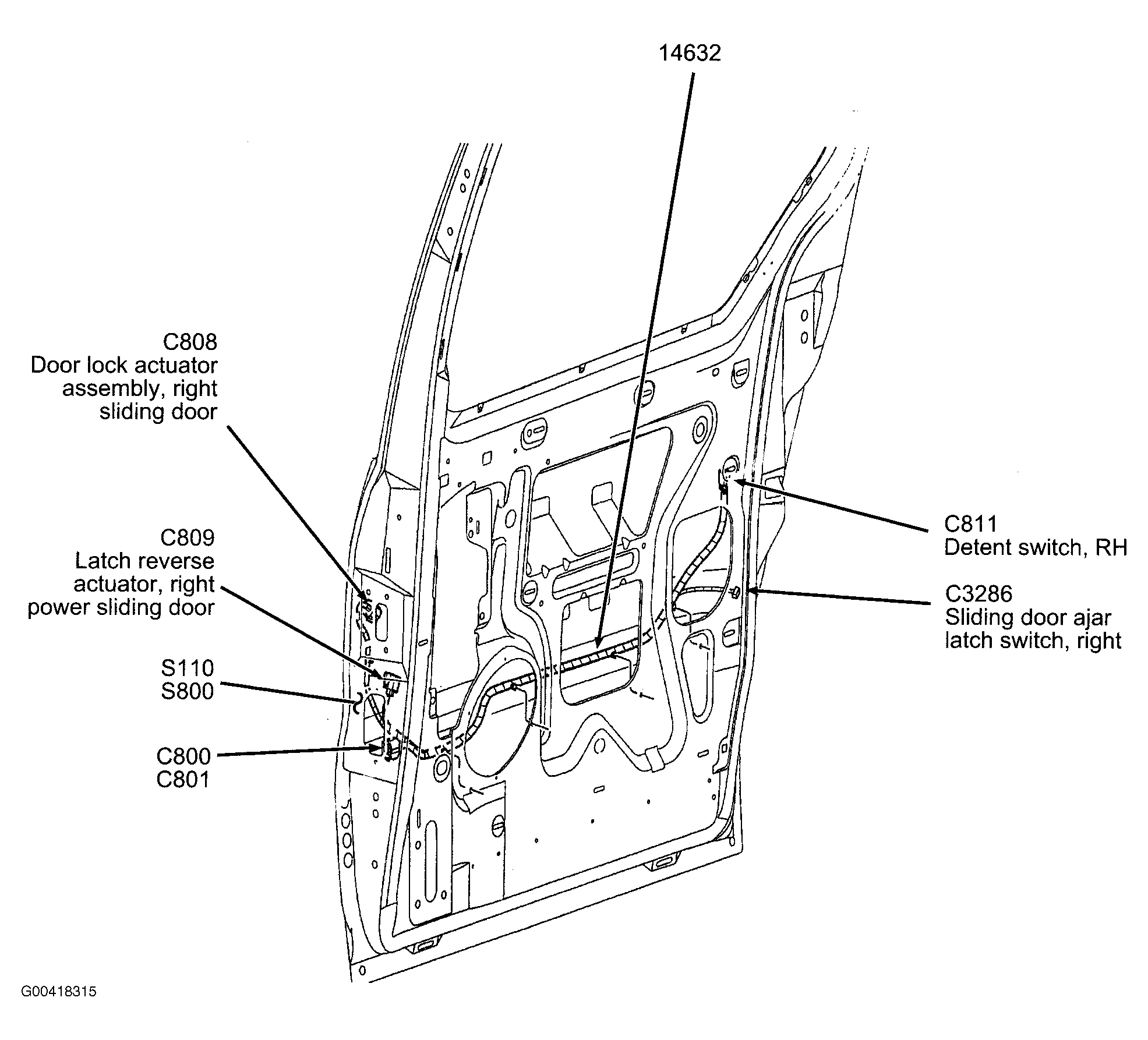 14632

C808
Door lock actuator assembly, right sliding door

C809
Latch reverse actuator, right power sliding door

S110
S800

C800
C801

C811
Detent switch, RH

C3286
Sliding door ajar latch switch, right

G00418315