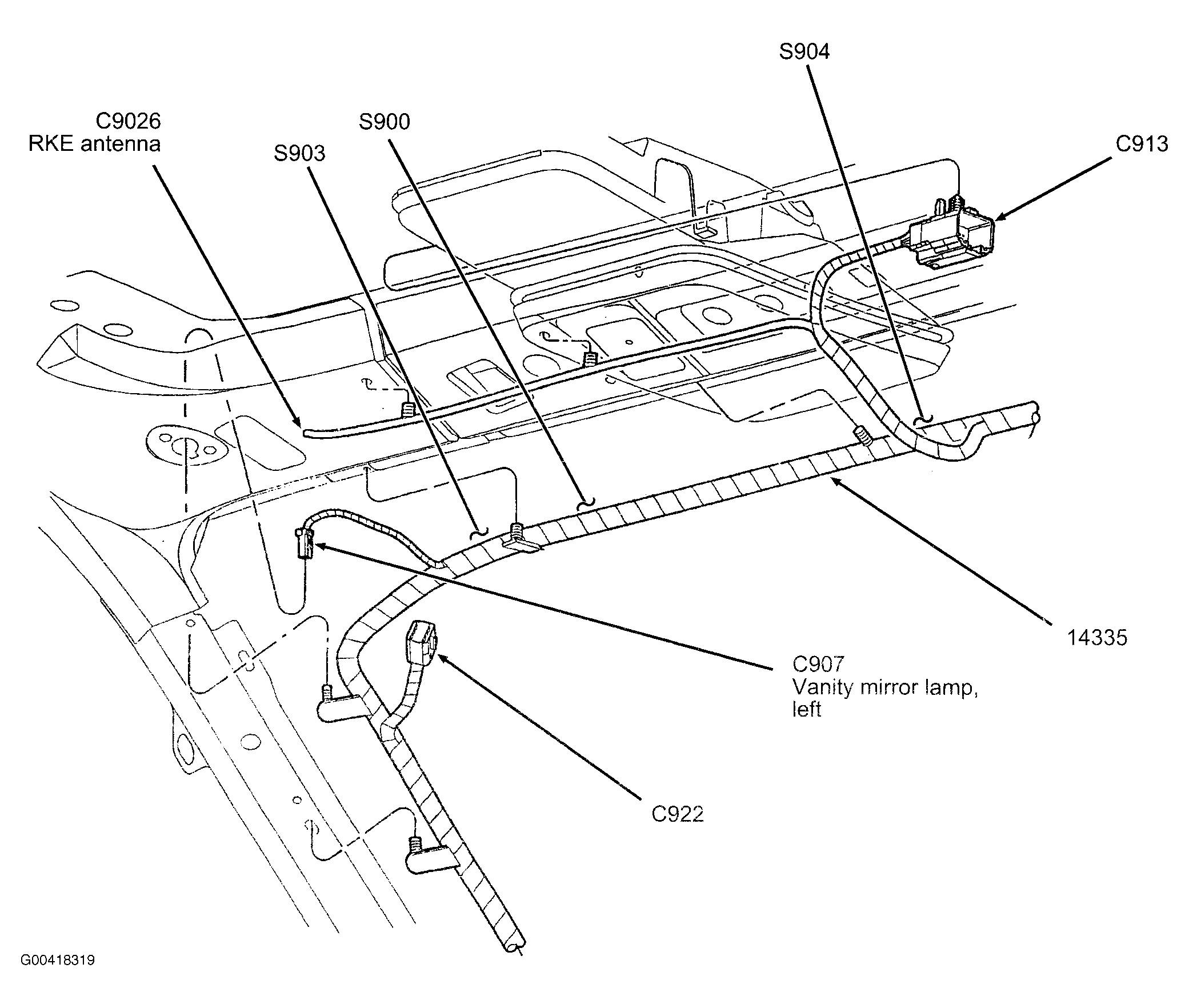 S904

C9026
RKE antenna

S900

S903

C913

14335

C907
Vanity mirror lamp, left

C922

G00418319