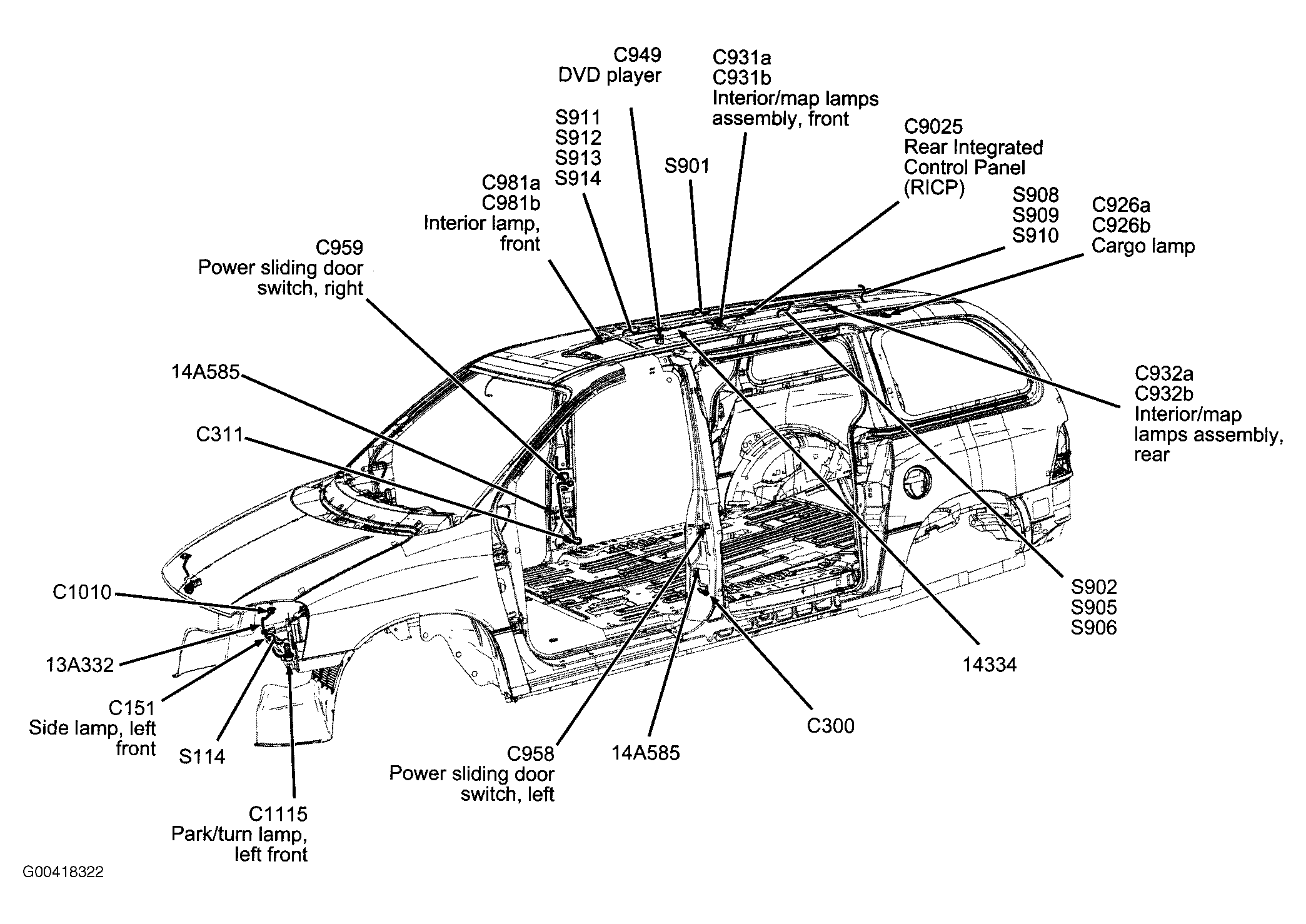 C949
DVD player

C931a
C931b
Interior/map lamps assembly, front

S911
S912
S913
S914

S901

C9025
Rear Integrated Control Panel (RICP)

C981a
C981b
Interior lamp, front

S908
S909
S910

C926a
C926b
Cargo lamp

C959
Power sliding door switch, right

14A585

C311

C932a
C932b
Interior/map lamps assembly, rear

C1010

13A332

C151
Side lamp, left front

S114

C1115
Park/turn lamp, left front

C958
Power sliding door switch, left

14A585

C300

14334

S902
S905
S906

G00418322