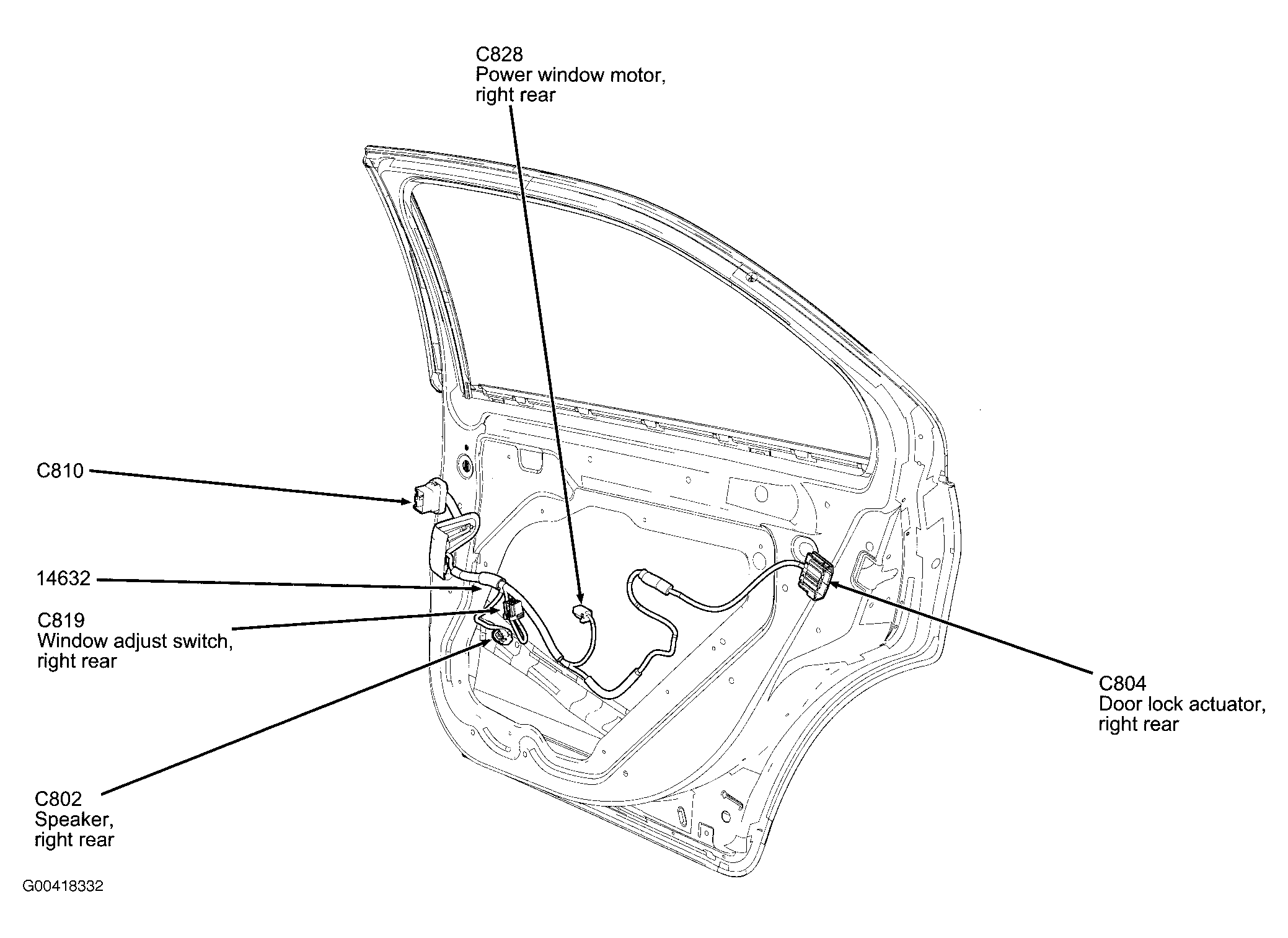 C828
Power window motor, right rear

C810

14632

C819
Window adjust switch, right rear

C802
Speaker, right rear

C804
Door lock actuator, right rear

G00418332