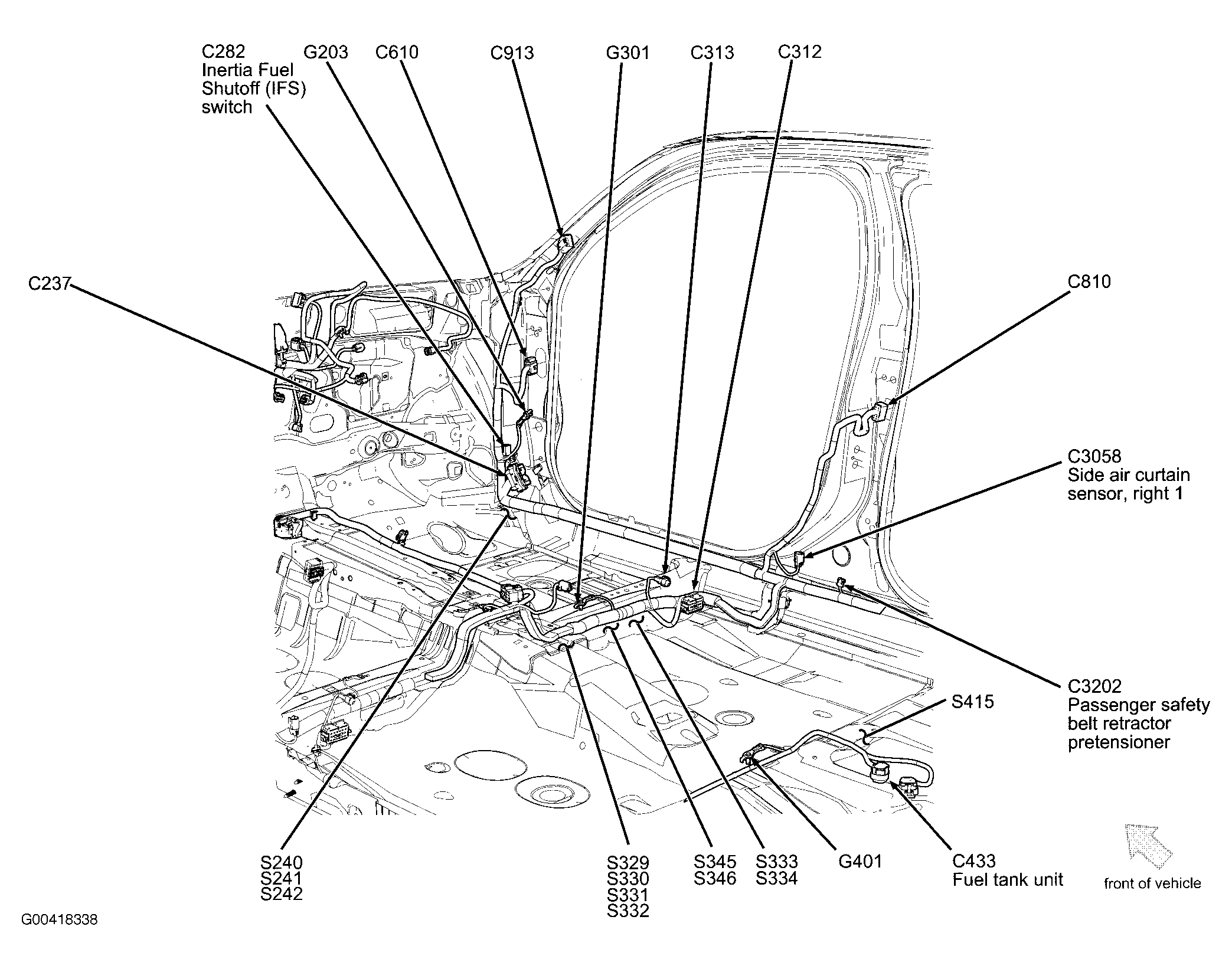 C282
Inertia Fuel Shutoff (IFS) switch

G203

C610

C913

G301

C313

C312

C237

C810

C3058
Side air curtain sensor, right 1

C3202
Passenger safety belt retractor pretensioner

S415

S240
S241
S242

S329
S330
S331
S332

S345
S346

S333
S334

G401

C433
Fuel tank unit

front of vehicle

G00418338