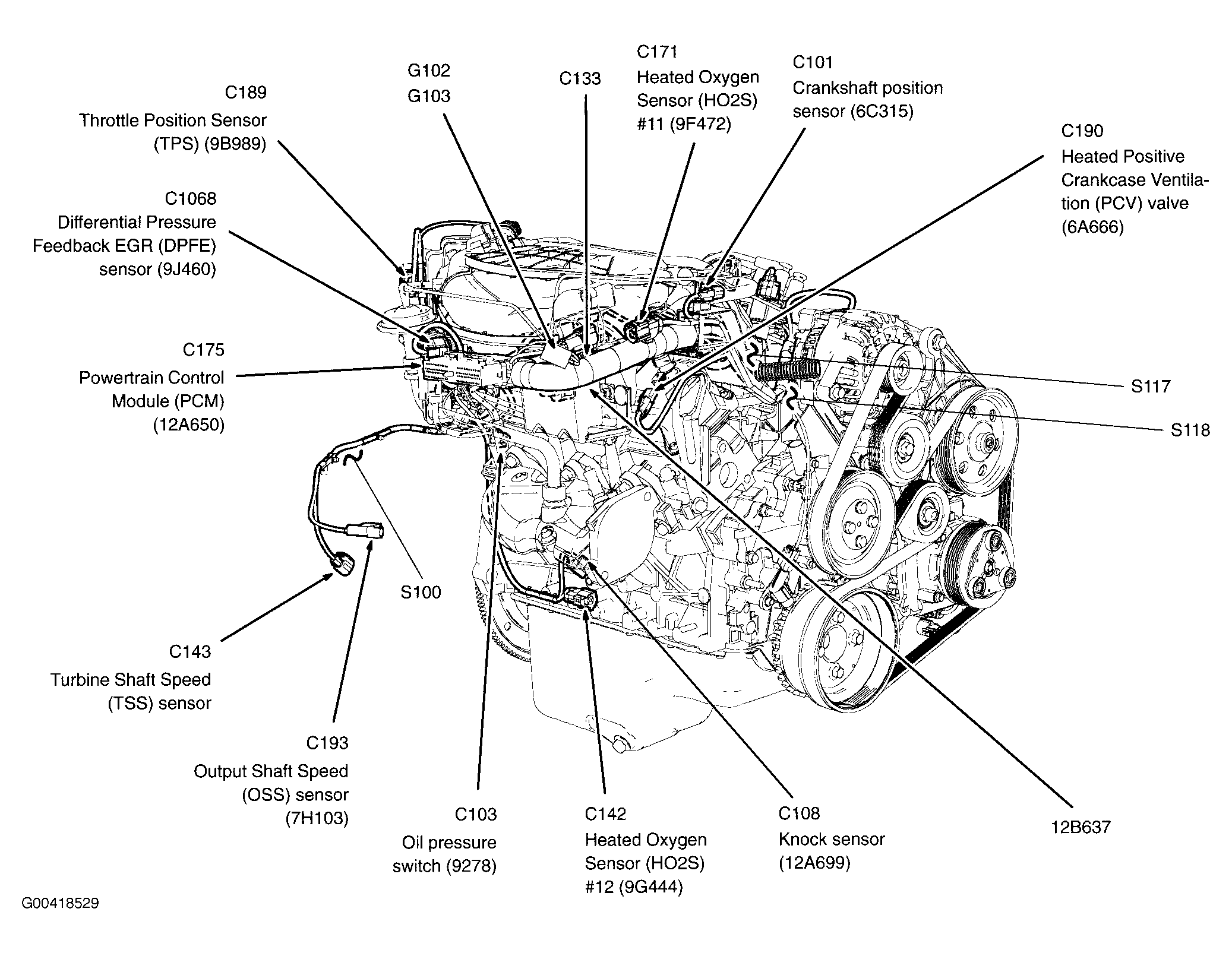 C189
Throttle Position Sensor (TPS) (9B989)

G102
G103

C133

C171
Heated Oxygen Sensor (HO2S) #11 (9F472)

C101
Crankshaft position sensor (6C315)

C190
Heated Positive Crankcase Ventilation (PCV) valve (6A666)

C1068
Differential Pressure Feedback EGR (DPFE) sensor (9J460)

C175
Powertrain Control Module (PCM) (12A650)

S117

S118

S100

C143
Turbine Shaft Speed (TSS) sensor

C193
Output Shaft Speed (OSS) sensor (7H103)

C103
Oil pressure switch (9278)

C142
Heated Oxygen Sensor (HO2S) #12 (9G444)

C108
Knock sensor (12A699)

12B637

G00418529