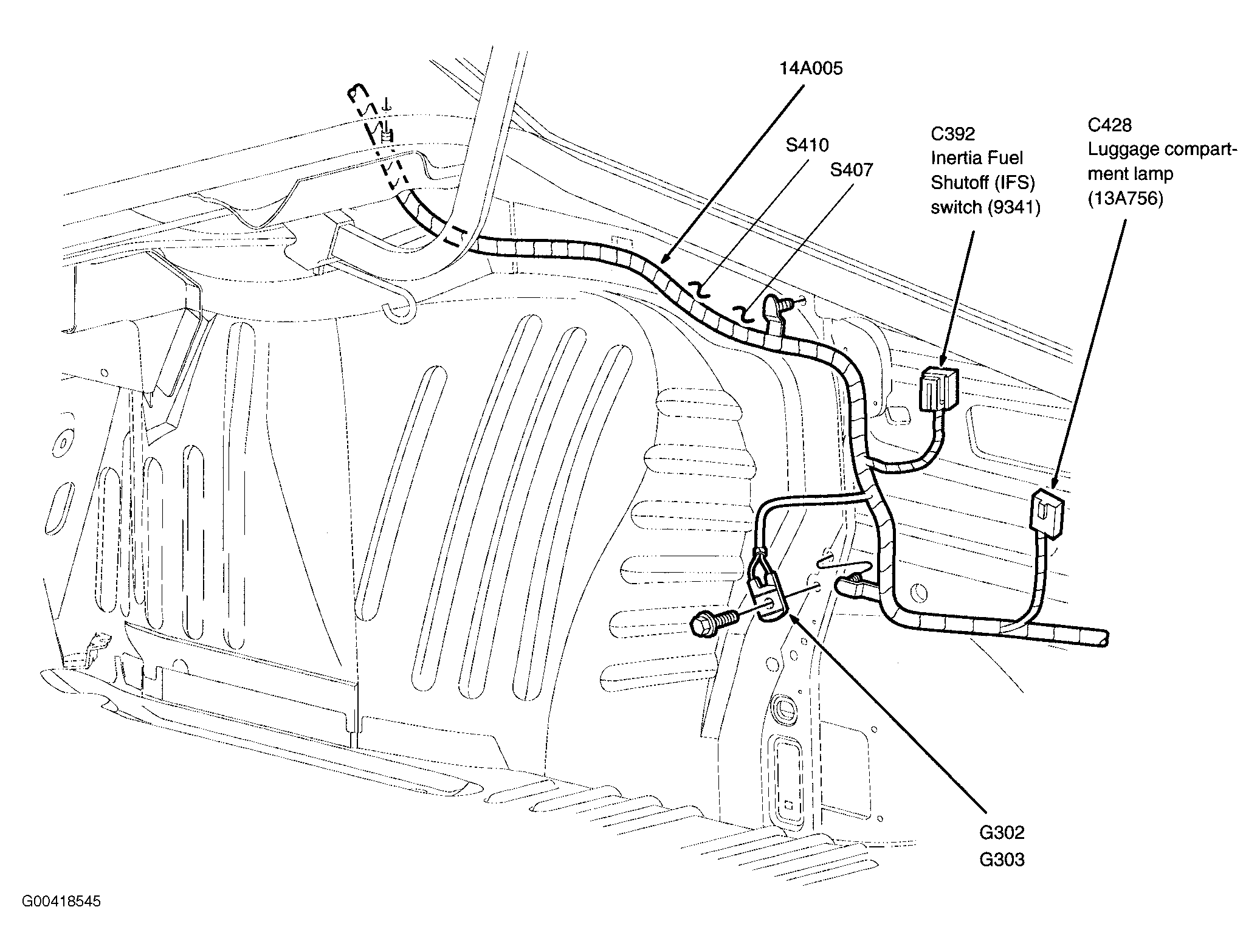 14A005

S410

S407

C392
Inertia Fuel Shutoff (IFS) switch (9341)

C428
Luggage compartment lamp (13A756)

G302
G303

G00418545