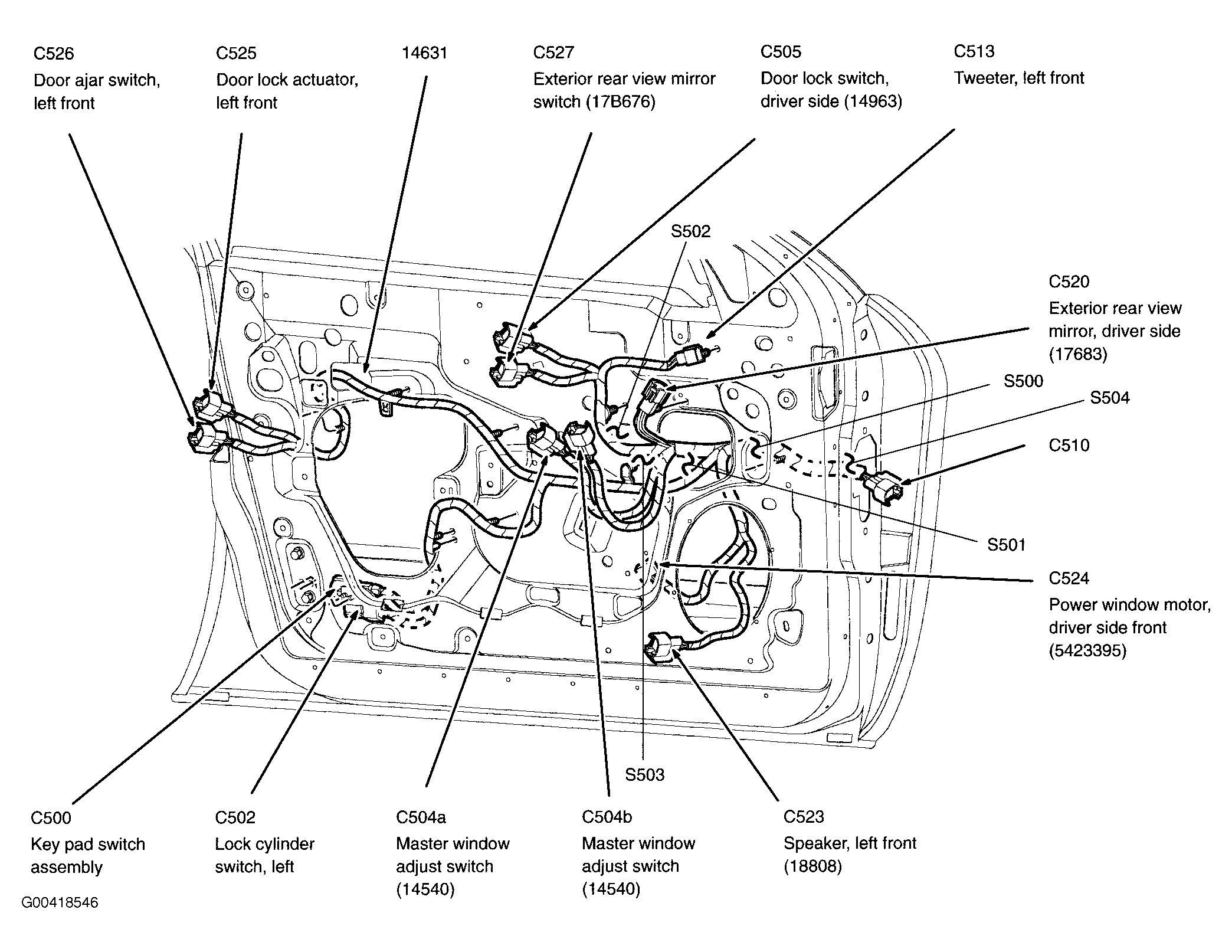 C526
Door ajar switch, left front

C525
Door lock actuator, left front

14631

C527
Exterior rear view mirror switch (17B676)

C505
Door lock switch, driver side (14963)

C513
Tweeter, left front

S502

C520
Exterior rear view mirror, driver side (17683)

S500

S504

C510

S501

C524
Power window motor, driver side front (5423395)

S503

C500
Key pad switch assembly

C502
Lock cylinder switch, left

C504a
Master window adjust switch (14540)

C504b
Master window adjust switch (14540)

C523
Speaker, left front (18808)

G00418546