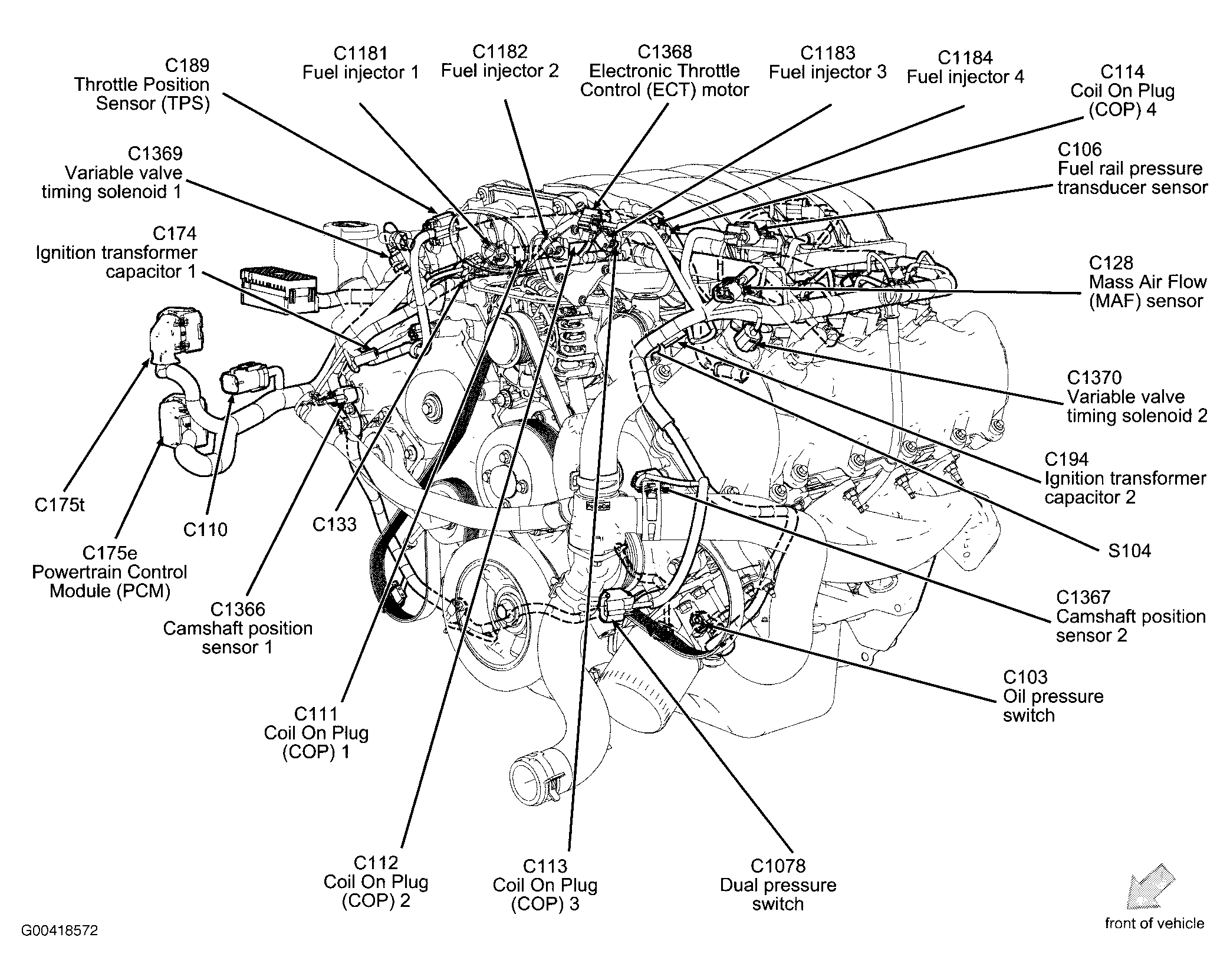 C189
Throttle Position
Sensor (TPS)

C1181
Fuel injector 1

C1182
Fuel injector 2

C1368
Electronic Throttle
Control (ECT) motor

C1183
Fuel injector 3

C1184
Fuel injector 4

C114
Coil On Plug
(COP) 4

C1369
Variable valve
timing solenoid 1

C106
Fuel rail pressure
transducer sensor

C174
Ignition transformer
capacitor 1

C128
Mass Air Flow
(MAF) sensor

C1370
Variable valve
timing solenoid 2

C194
Ignition transformer
capacitor 2

C175t

C110

C133

S104

C175e
Powertrain Control
Module (PCM)

C1366
Camshaft position
sensor 1

C1367
Camshaft position
sensor 2

C103
Oil pressure
switch

C111
Coil On Plug
(COP) 1

C112
Coil On Plug
(COP) 2

C113
Coil On Plug
(COP) 3

C1078
Dual pressure
switch

G00418572

front of vehicle