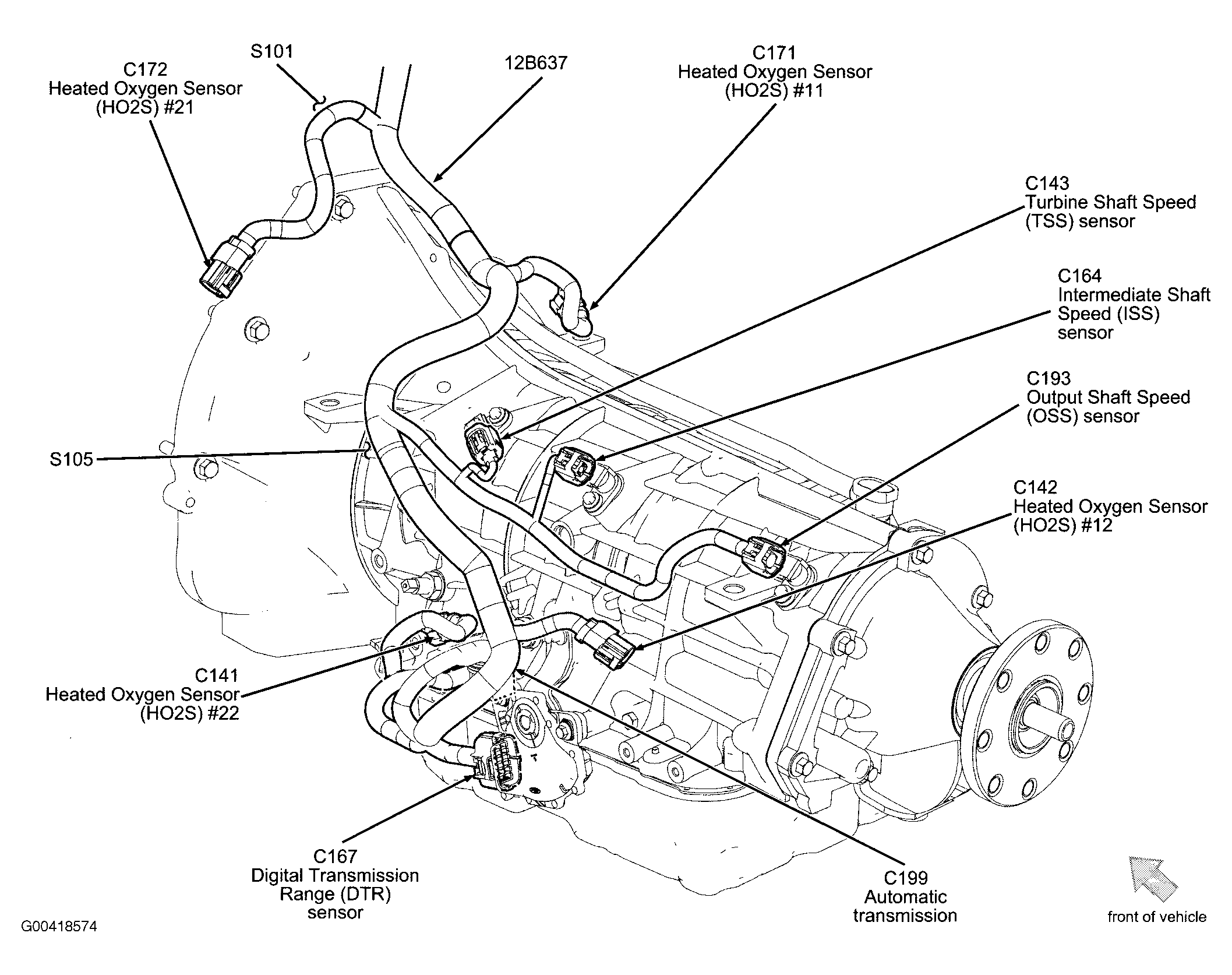 C172
Heated Oxygen Sensor
(HO2S) #21

S101

12B637

C171
Heated Oxygen Sensor
(HO2S) #11

C143
Turbine Shaft Speed
(TSS) sensor

C164
Intermediate Shaft
Speed (ISS)
sensor

C193
Output Shaft Speed
(OSS) sensor

S105

C142
Heated Oxygen Sensor
(HO2S) #12

C141
Heated Oxygen Sensor
(HO2S) #22

C167
Digital Transmission
Range (DTR)
sensor

C199
Automatic
transmission

front of vehicle

G00418574