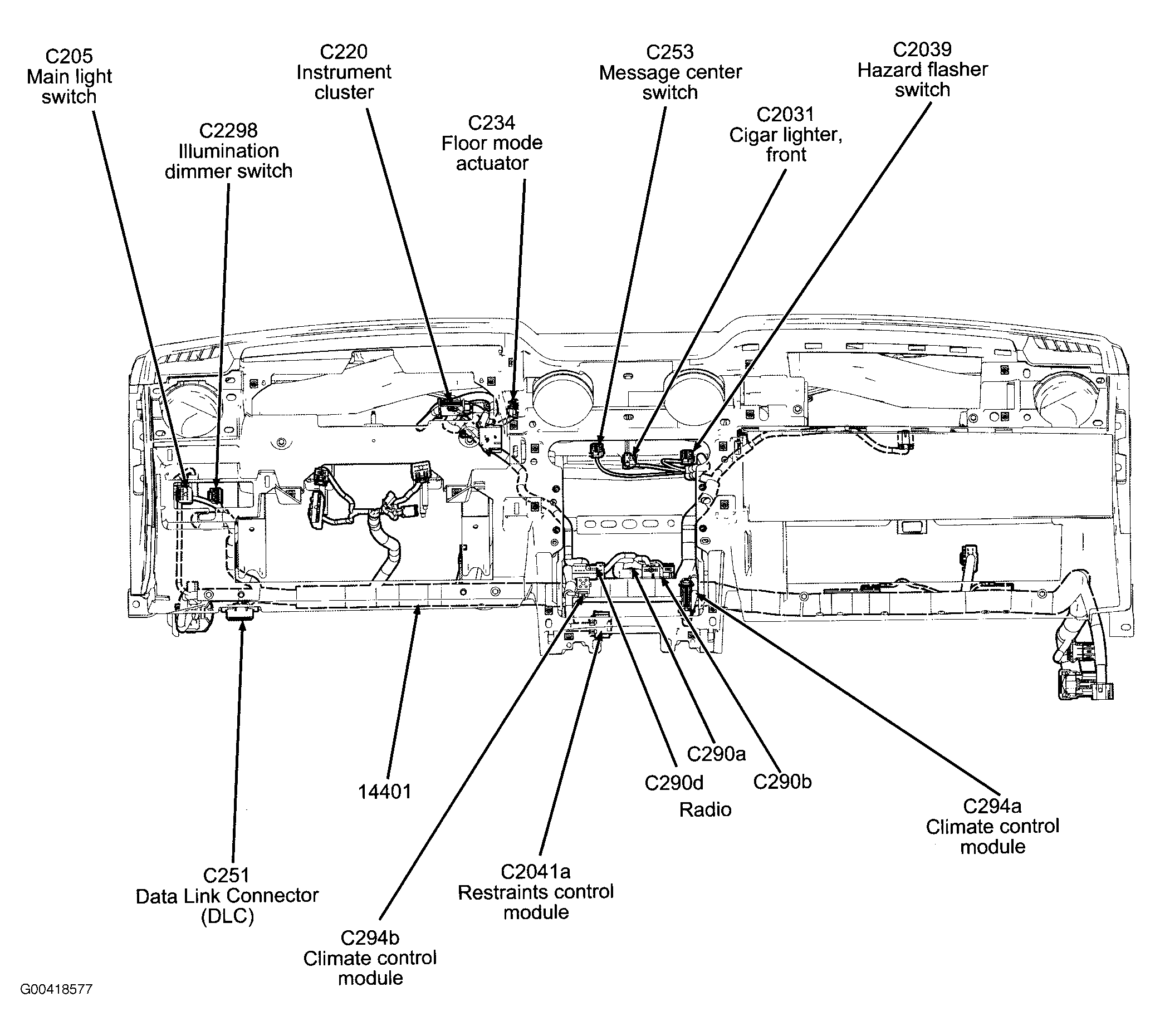 C205
Main light
switch

C2298
Illumination
dimmer switch

C220
Instrument
cluster

C234
Floor mode
actuator

C253
Message center
switch

C2031
Cigar lighter,
front

C2039
Hazard flasher
switch

14401

C290a

C290d

C290b

Radio

C294a
Climate control
module

C251
Data Link Connector
(DLC)

C2041a
Restraints control
module

C294b
Climate control
module

G00418577