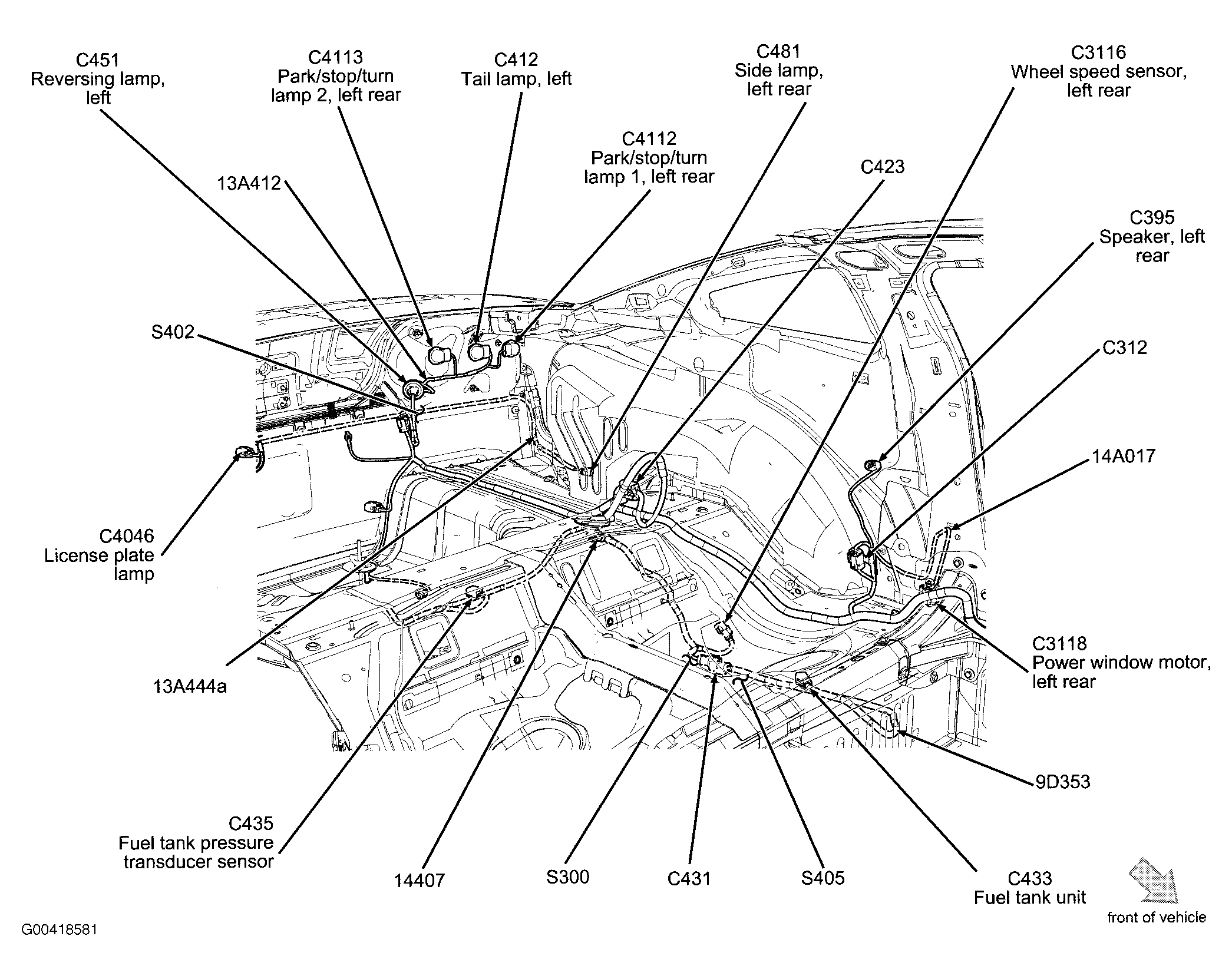 C451
Reversing lamp, left

C4113
Park/stop/turn lamp 2, left rear

C412
Tail lamp, left

C481
Side lamp, left rear

C3116
Wheel speed sensor, left rear

C4112
Park/stop/turn lamp 1, left rear

13A412

C423

C395
Speaker, left rear

S402

C312

14A017

C4046
License plate lamp

C3118
Power window motor, left rear

13A444a

9D353

C435
Fuel tank pressure transducer sensor

14407

S300

C431

S405

C433
Fuel tank unit

front of vehicle

G00418581