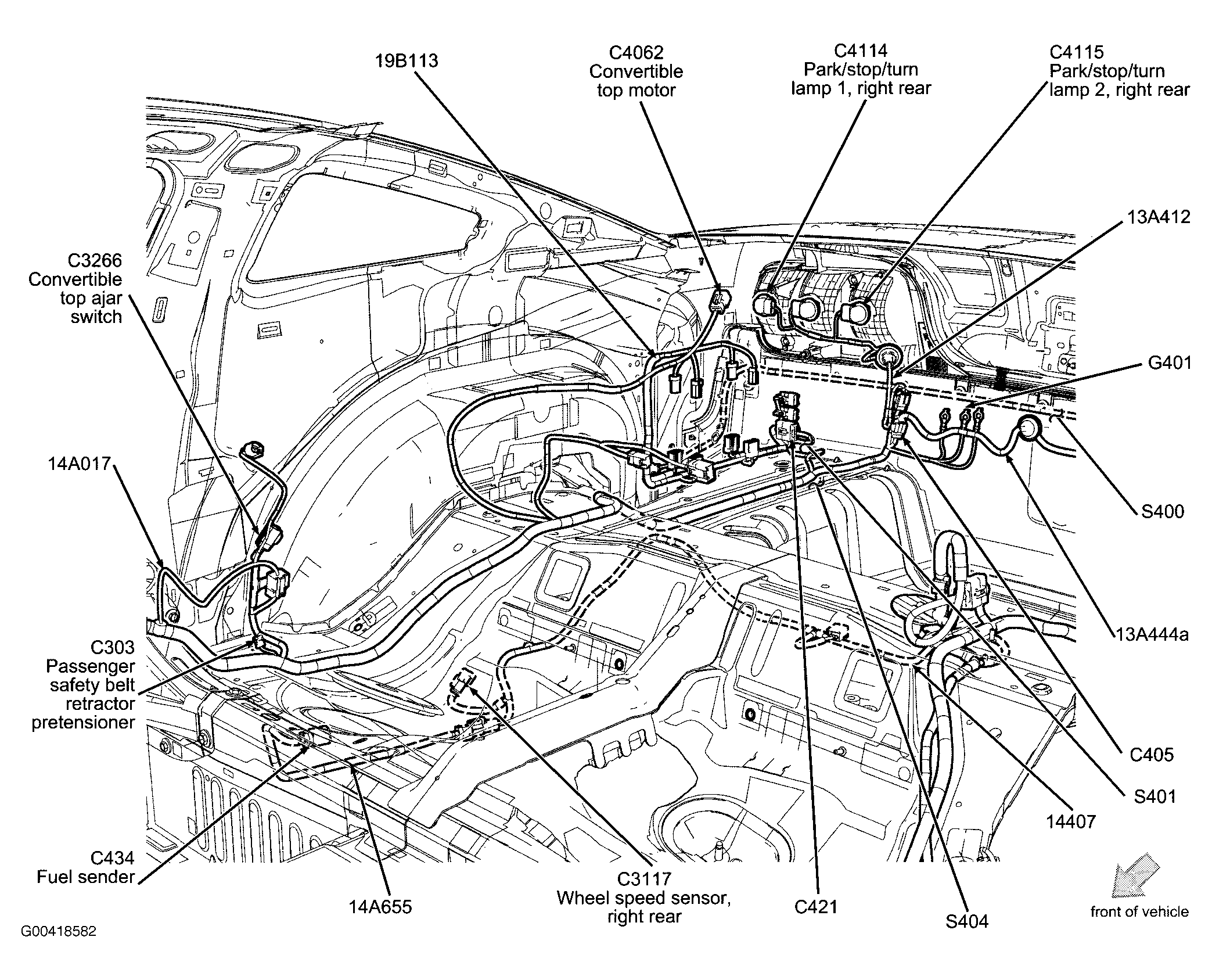 19B113

C4062
Convertible
top motor

C4114
Park/stop/turn
lamp 1, right rear

C4115
Park/stop/turn
lamp 2, right rear

13A412

C3266
Convertible
top ajar
switch

G401

14A017

S400

13A444a

C303
Passenger
safety belt
retractor
pretensioner

C405

S401

14407

C434
Fuel sender

14A655

C3117
Wheel speed sensor,
right rear

C421

S404

front of vehicle

G00418582