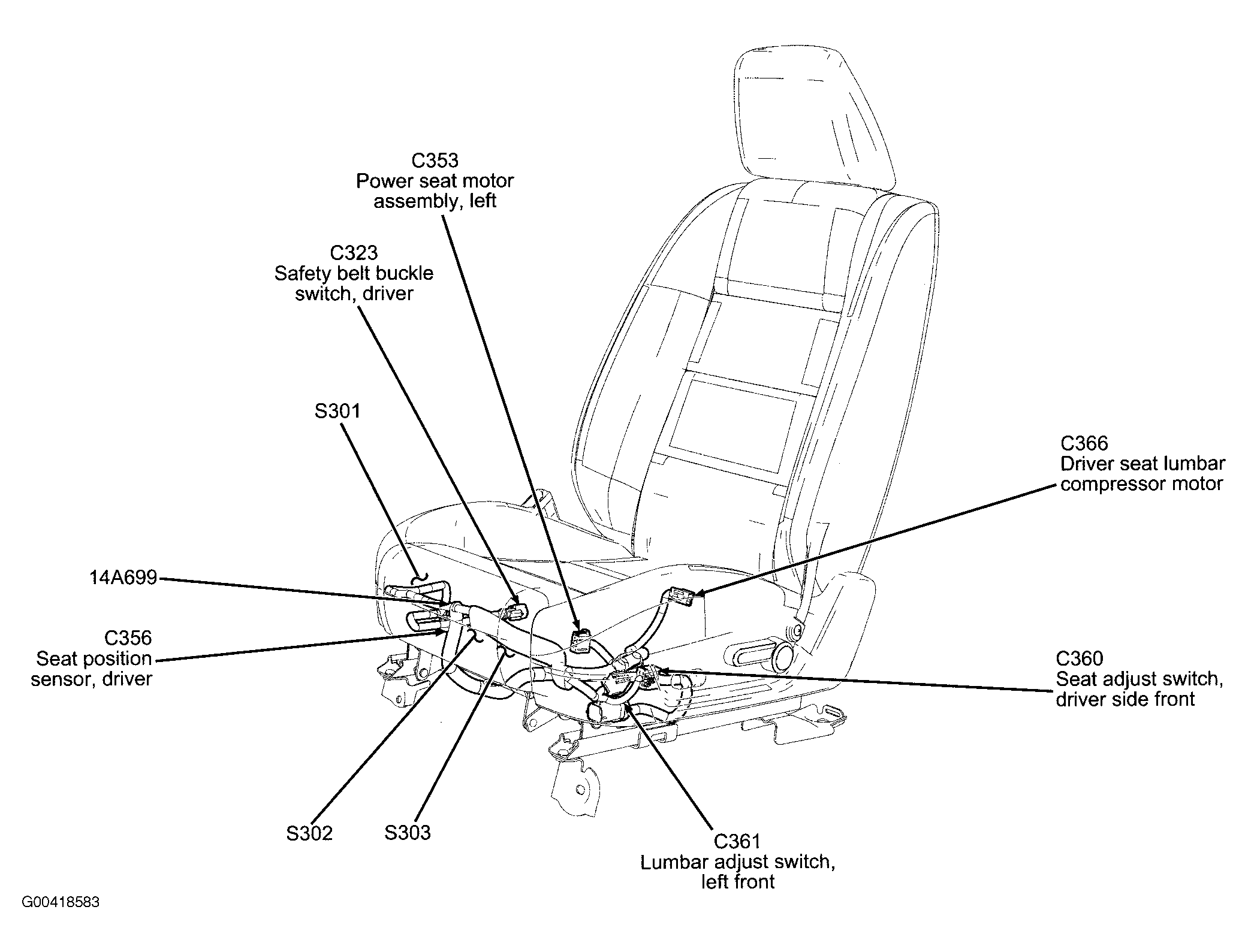 C353
Power seat motor assembly, left

C323
Safety belt buckle switch, driver

S301

C366
Driver seat lumbar compressor motor

14A699

C356
Seat position sensor, driver

C360
Seat adjust switch, driver side front

S302

S303

C361
Lumbar adjust switch, left front

G00418583