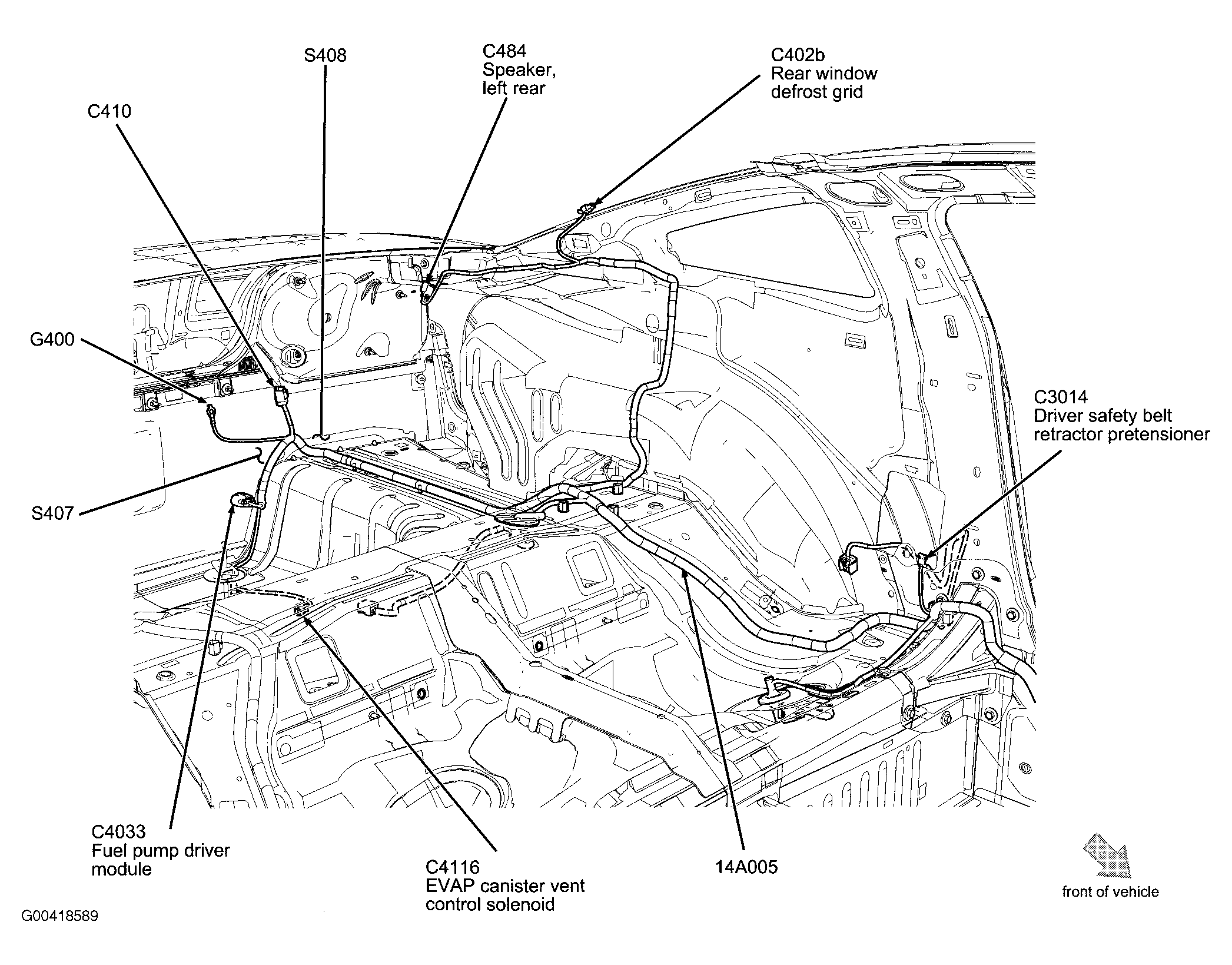 S408

C484
Speaker, left rear

C402b
Rear window defrost grid

C410

G400

C3014
Driver safety belt retractor pretensioner

S407

C4033
Fuel pump driver module

C4116
EVAP canister vent control solenoid

14A005

front of vehicle

G00418589