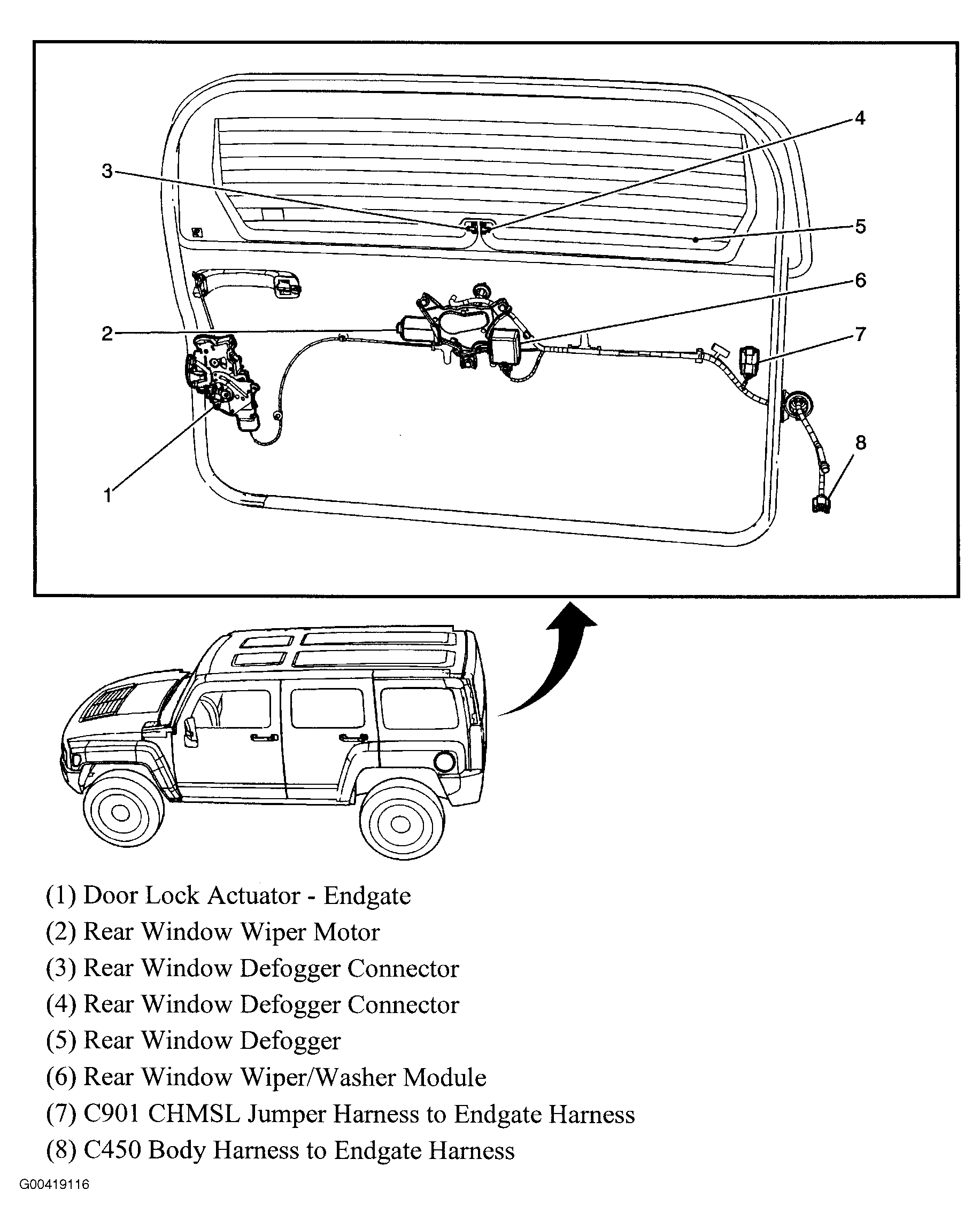 4
3
5
6
2
7
8
1

(1) Door Lock Actuator - Endgate
(2) Rear Window Wiper Motor
(3) Rear Window Defogger Connector
(4) Rear Window Defogger Connector
(5) Rear Window Defogger
(6) Rear Window Wiper/Washer Module
(7) C901 CHMSL Jumper Harness to Endgate Harness
(8) C450 Body Harness to Endgate Harness

G00419116